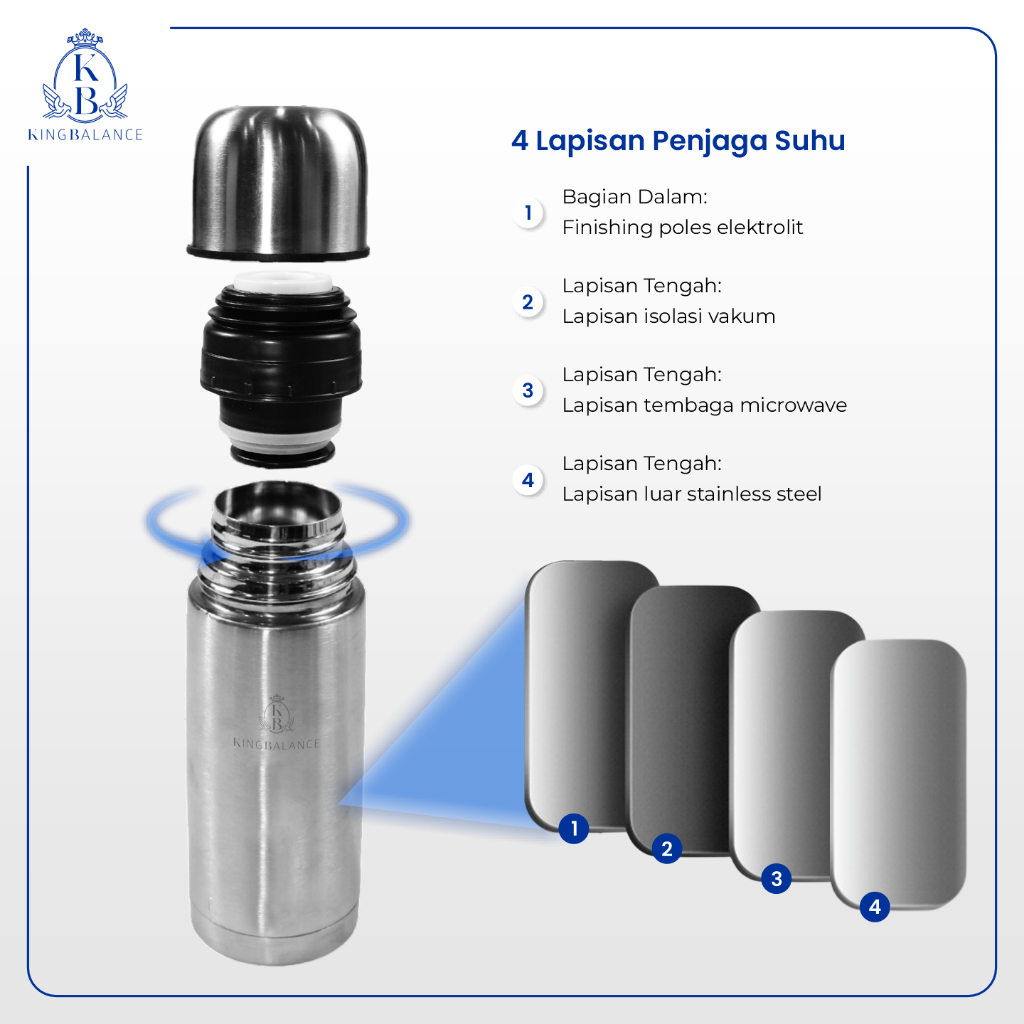 KB
KINGBALANCE

4 Lapisan Penjaga Suhu

1 Bagian Dalam:
Finishing poles elektrolit

2 Lapisan Tengah:
Lapisan isolasi vakum

3 Lapisan Tengah:
Lapisan tembaga microwave

4 Lapisan Tengah:
Lapisan luar stainless steel

KB
KINGBALANCE

1
2
3
4