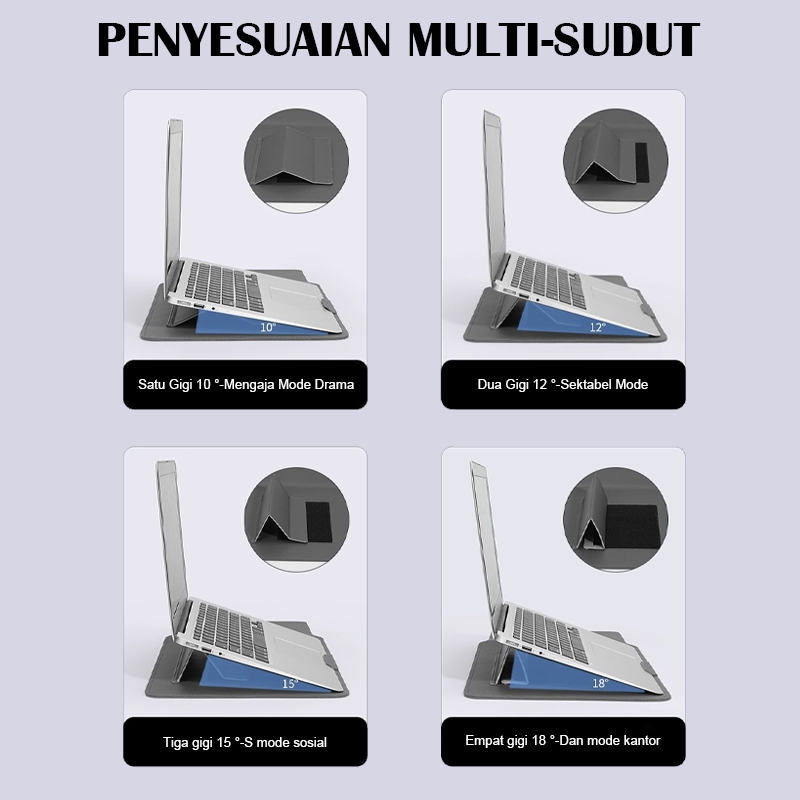 PENYESUAIAN MULTI-SUDUT

10°

Satu Gigi 10 °-Mengaja Mode Drama

12°

Dua Gigi 12 °-Sektabel Mode

15°

Tiga gigi 15 °-S mode sosial

18°

Empat gigi 18 °-Dan mode kantor