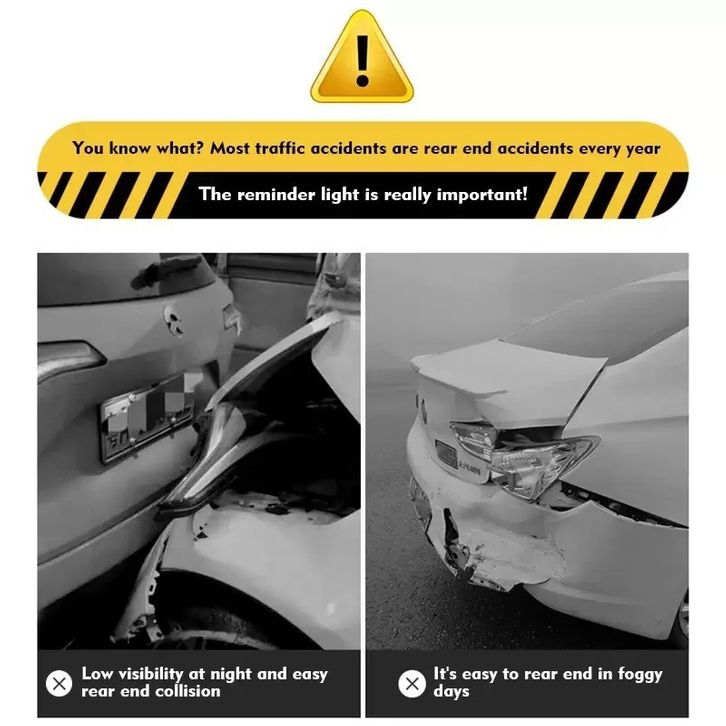 !

You know what? Most traffic accidents are rear end accidents every year

The reminder light is really important!

Low visibility at night and easy rear end collision

It's easy to rear end in foggy days