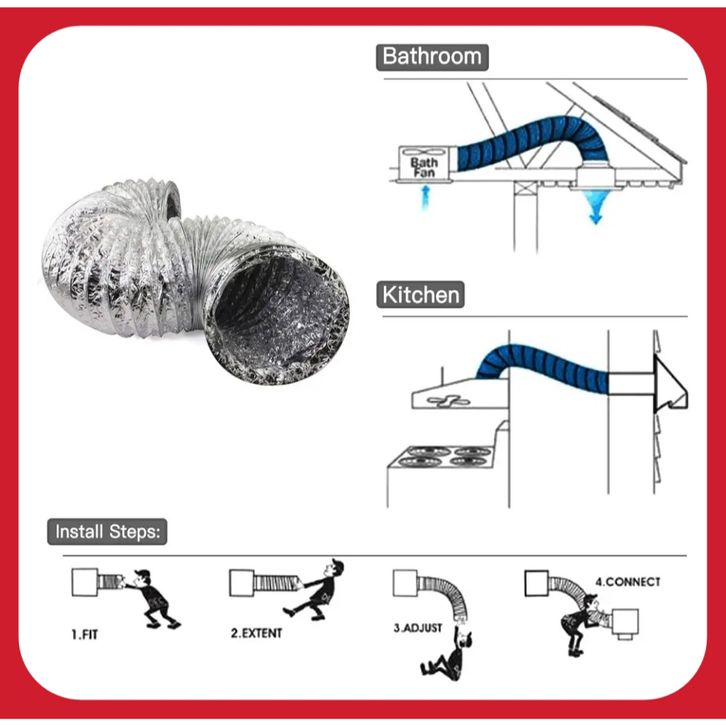 Bathroom

Bath Fan

Kitchen

Install Steps:

1.FIT

2.EXTENT

3.ADJUST

4.CONNECT