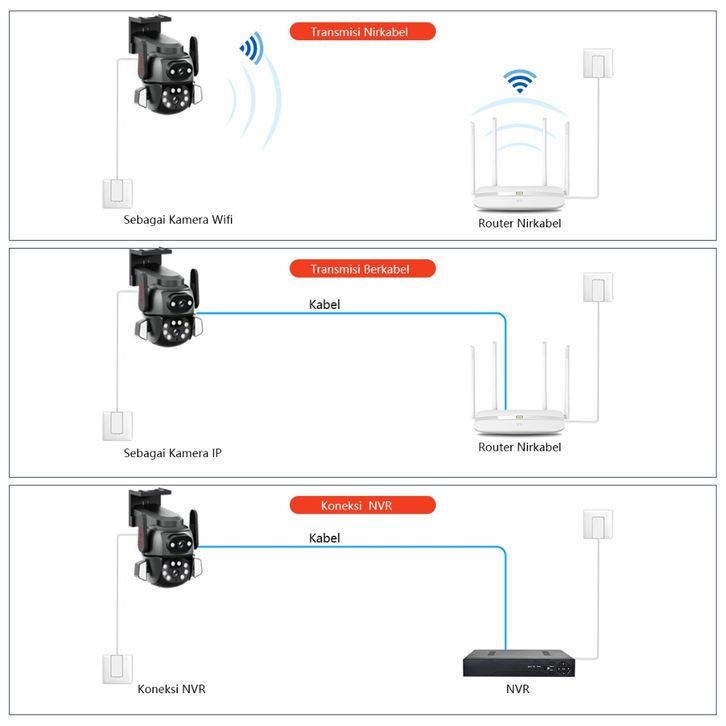 Transmisi Nirkabel

Sebagai Kamera Wifi

Router Nirkabel

Transmisi Berkabel

Kabel

Sebagai Kamera IP

Router Nirkabel

Koneksi NVR

Kabel

Koneksi NVR

NVR