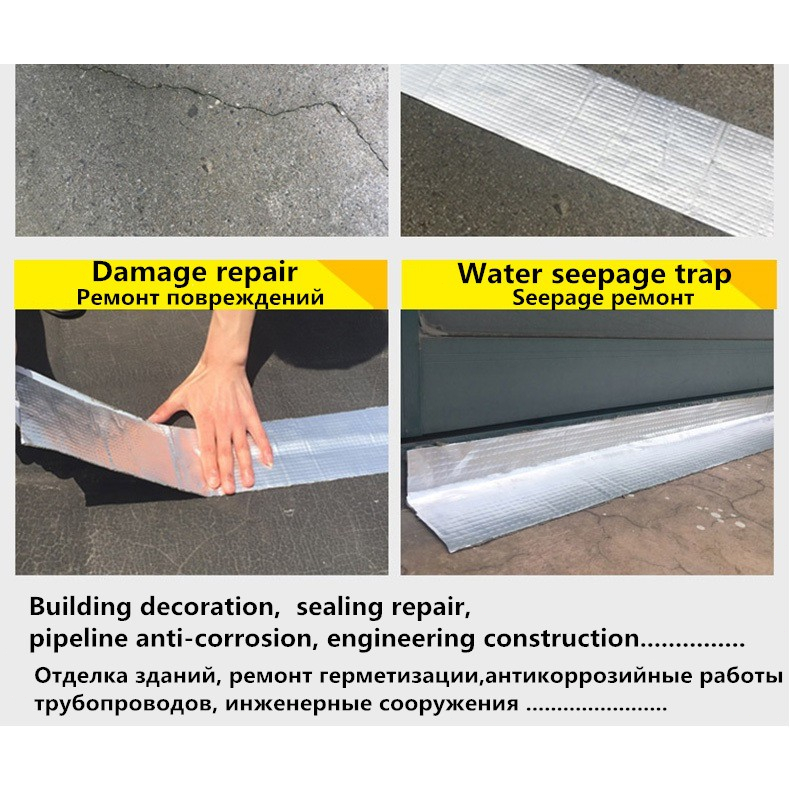 Damage repair
Ремонт повреждений

Water seepage trap
Seepage ремонт

Building decoration, sealing repair, pipeline anti-corrosion, engineering construction...............

Отделка зданий, ремонт герметизации,антикоррозийные работы трубопроводов, инженерные сооружения ......................