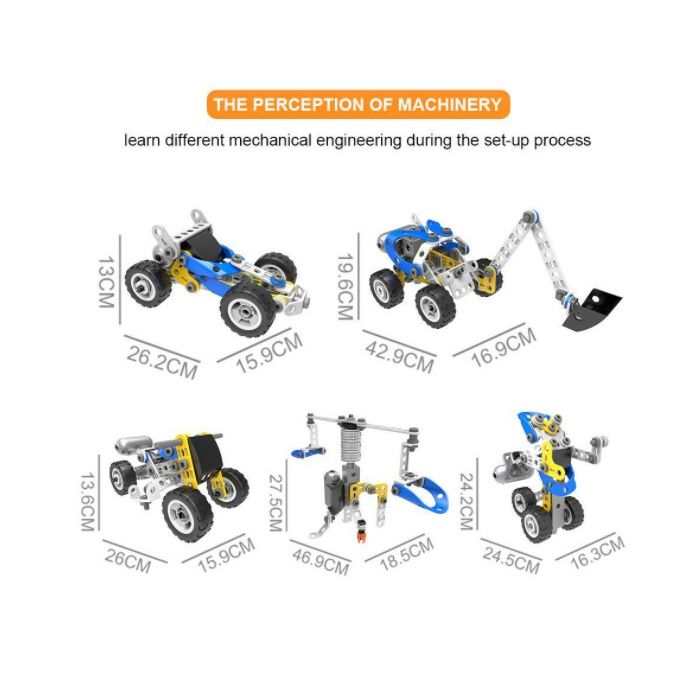 THE PERCEPTION OF MACHINERY

learn different mechanical engineering during the set-up process

13CM
26.2CM
15.9CM

19.6CM
42.9CM
16.9CM

13.6CM
26CM
15.9CM

27.5CM
46.9CM
18.5CM

24.2CM
24.5CM
16.3CM