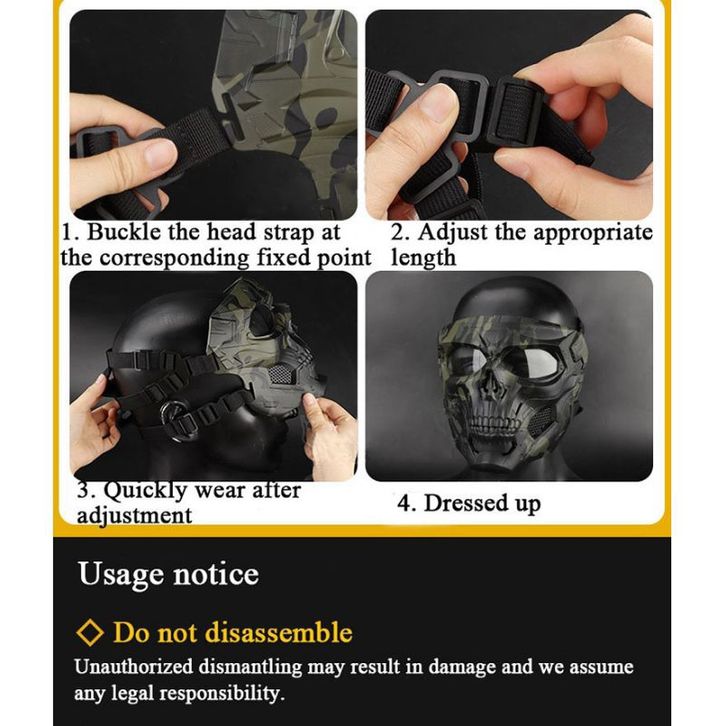 1. Buckle the head strap at the corresponding fixed point

2. Adjust the appropriate length

3. Quickly wear after adjustment

4. Dressed up

Usage notice

◇ Do not disassemble

Unauthorized dismantling may result in damage and we assume any legal responsibility.