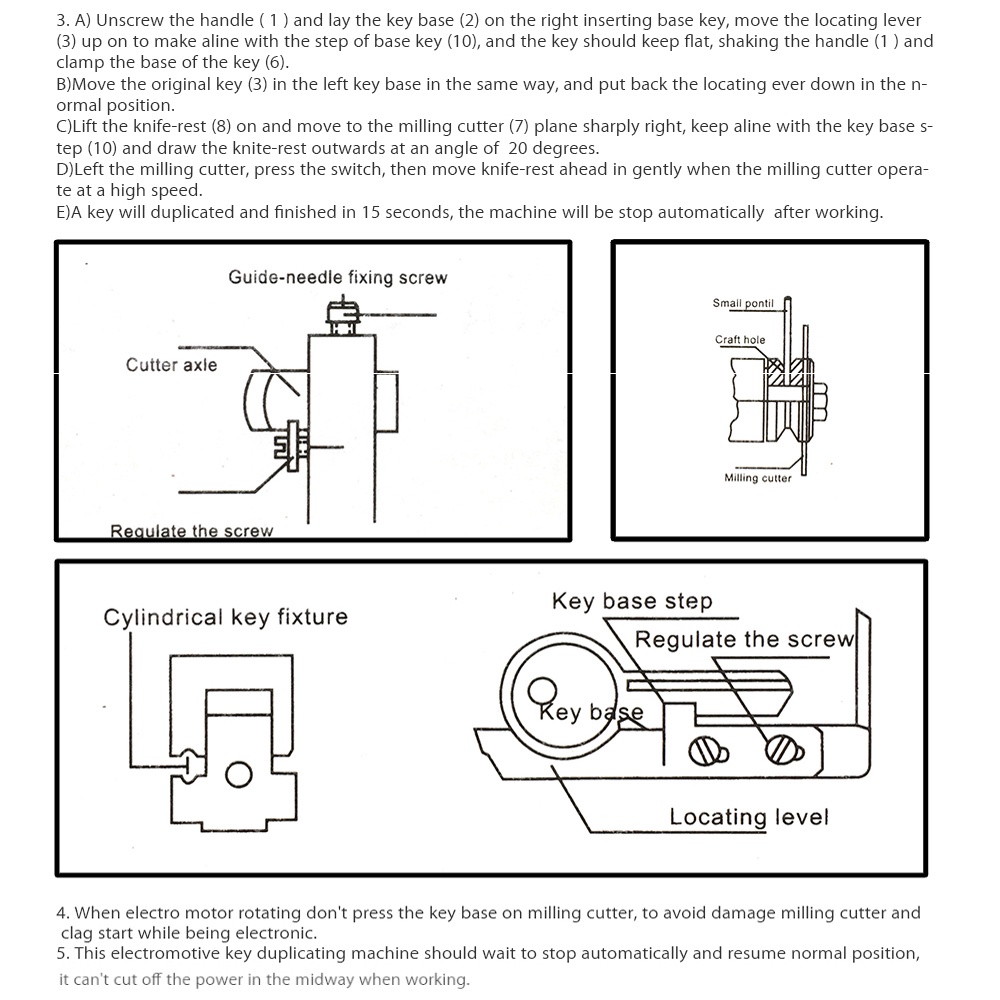 3. A) Unscrew the handle ( 1 ) and lay the key base (2) on the right inserting base key, move the locating lever (3) up on to make aline with the step of base key (10), and the key should keep flat, shaking the handle (1 ) and clamp the base of the key (6).
B)Move the original key (3) in the left key base in the same way, and put back the locating ever down in the normal position.
C)Lift the knife-rest (8) on and move to the milling cutter (7) plane sharply right, keep aline with the key base step (10) and draw the knite-rest outwards at an angle of 20 degrees.
D)Left the milling cutter, press the switch, then move knife-rest ahead in gently when the milling cutter operate at a high speed.
E)A key will duplicated and finished in 15 seconds, the machine will be stop automatically after working.

Guide-needle fixing screw
Cutter axle
Regulate the screw

Small pontil
Craft hole
Milling cutter

Cylindrical key fixture

Key base step
Regulate the screw
Key base
Locating level

4. When electro motor rotating don't press the key base on milling cutter, to avoid damage milling cutter and clag start while being electronic.
5. This electromotive key duplicating machine should wait to stop automatically and resume normal position, it can't cut off the power in the midway when working.