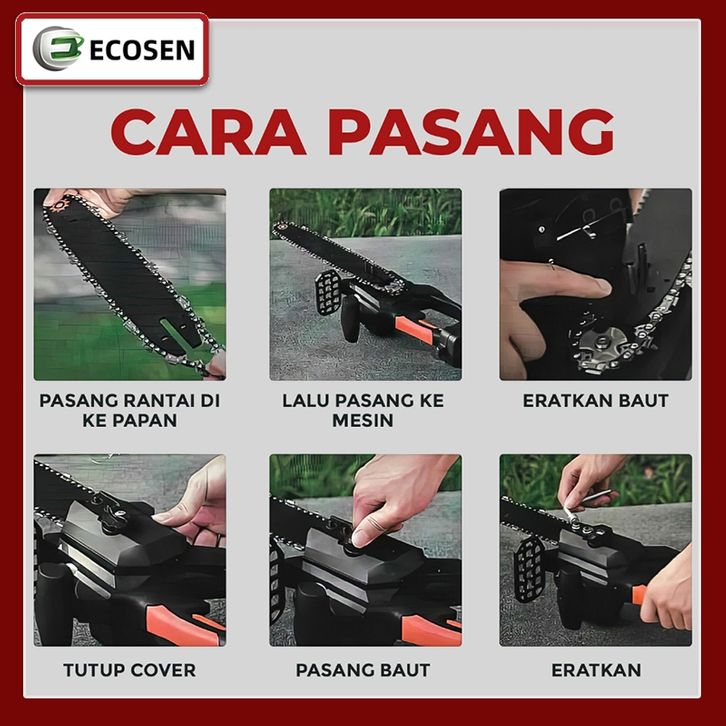 ECOSEN

CARA PASANG

PASANG RANTAI DI KE PAPAN

LALU PASANG KE MESIN

ERATKAN BAUT

TUTUP COVER

PASANG BAUT

ERATKAN