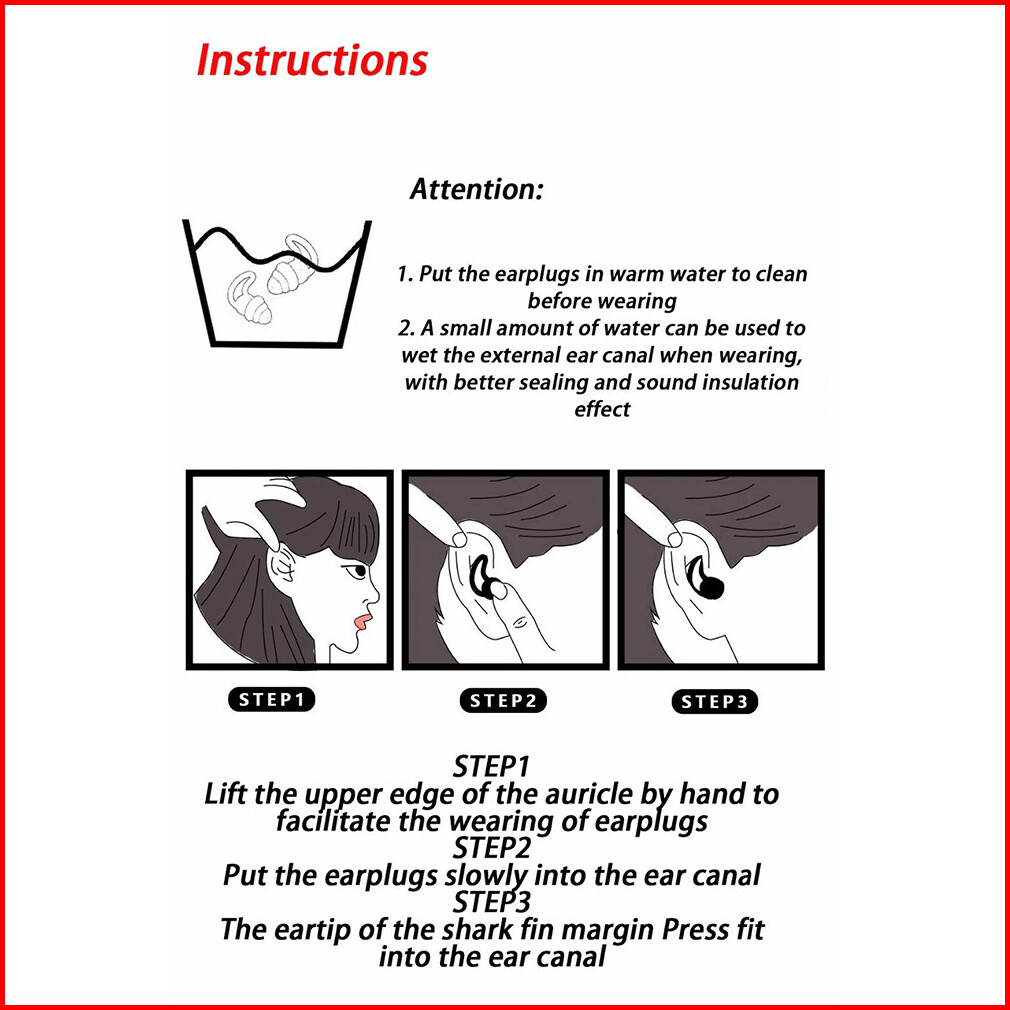 Instructions

Attention:

1. Put the earplugs in warm water to clean before wearing
2. A small amount of water can be used to wet the external ear canal when wearing, with better sealing and sound insulation effect

STEP1

STEP2

STEP3

STEP1
Lift the upper edge of the auricle by hand to facilitate the wearing of earplugs
STEP2
Put the earplugs slowly into the ear canal
STEP3
The eartip of the shark fin margin Press fit into the ear canal