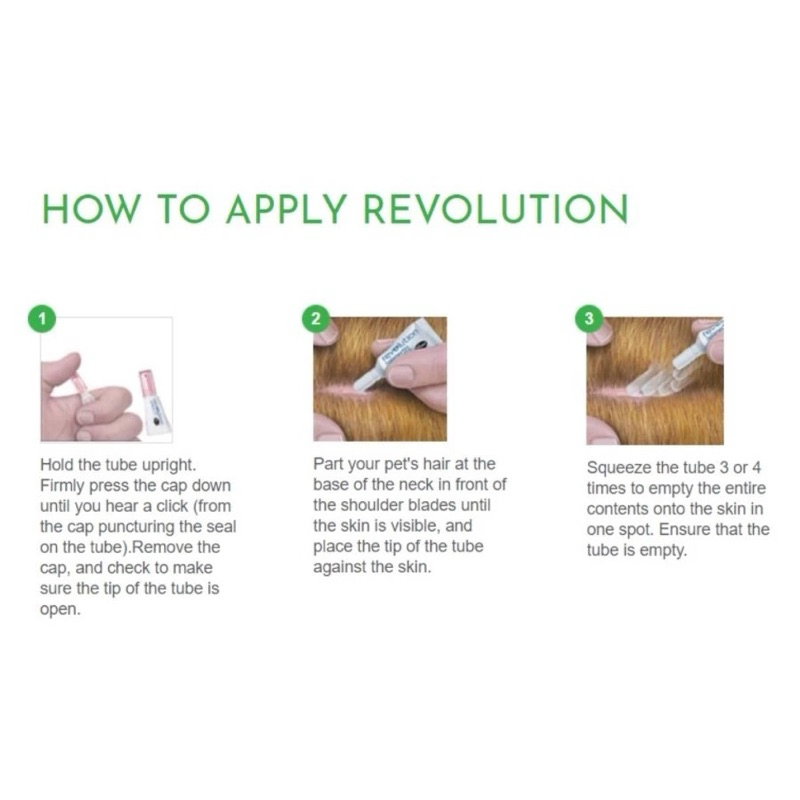 HOW TO APPLY REVOLUTION

1

Hold the tube upright. Firmly press the cap down until you hear a click (from the cap puncturing the seal on the tube).Remove the cap, and check to make sure the tip of the tube is open.

2

REVOLUTION

Part your pet's hair at the base of the neck in front of the shoulder blades until the skin is visible, and place the tip of the tube against the skin.

3

Squeeze the tube 3 or 4 times to empty the entire contents onto the skin in one spot. Ensure that the tube is empty.