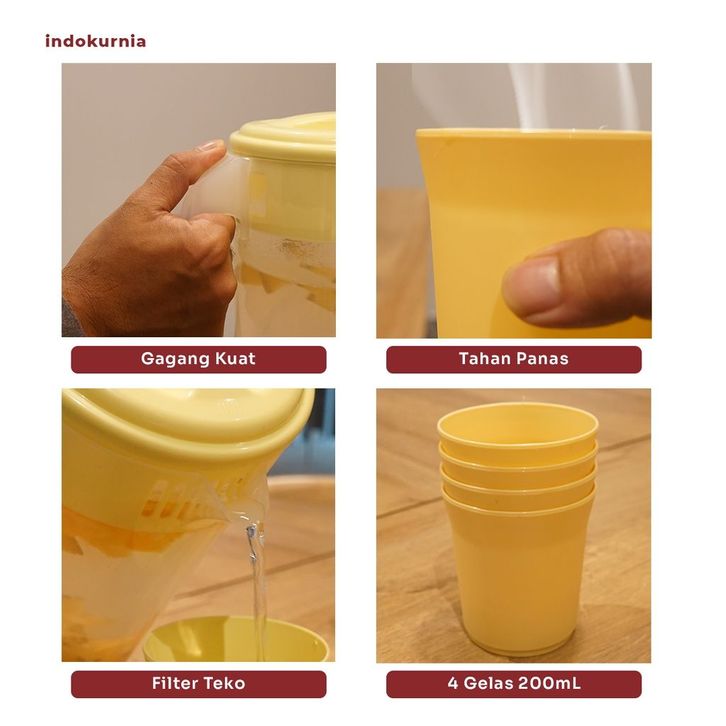 indokurnia

Gagang Kuat

Tahan Panas

Filter Teko

4 Gelas 200mL