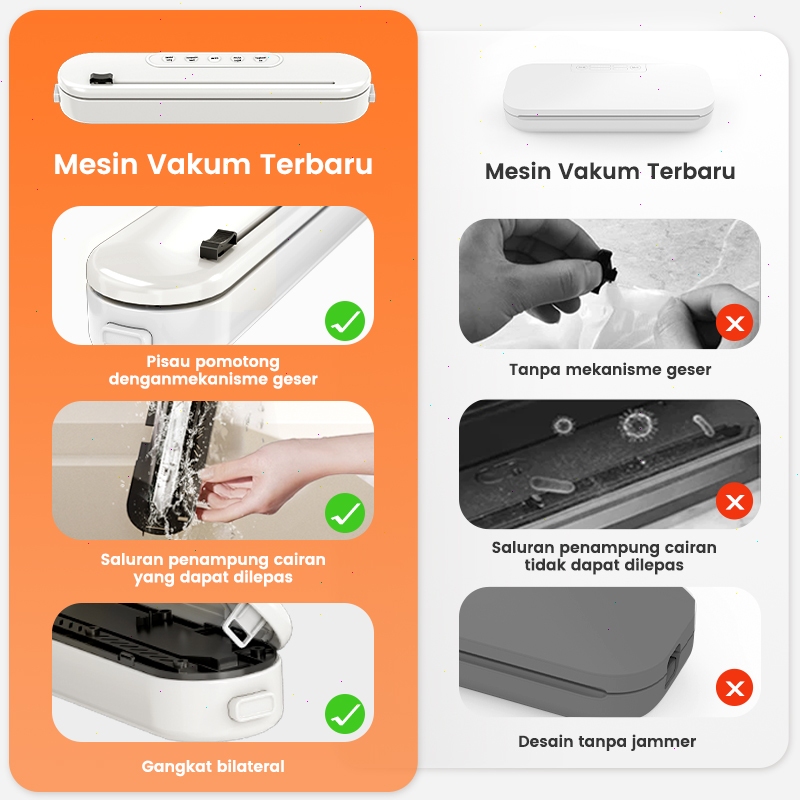 Mesin Vakum Terbaru

Pisau pomotong denganmekanisme geser

Saluran penampung cairan yang dapat dilepas

Gangkat bilateral

Mesin Vakum Terbaru

Tanpa mekanisme geser

Saluran penampung cairan tidak dapat dilepas

Desain tanpa jammer