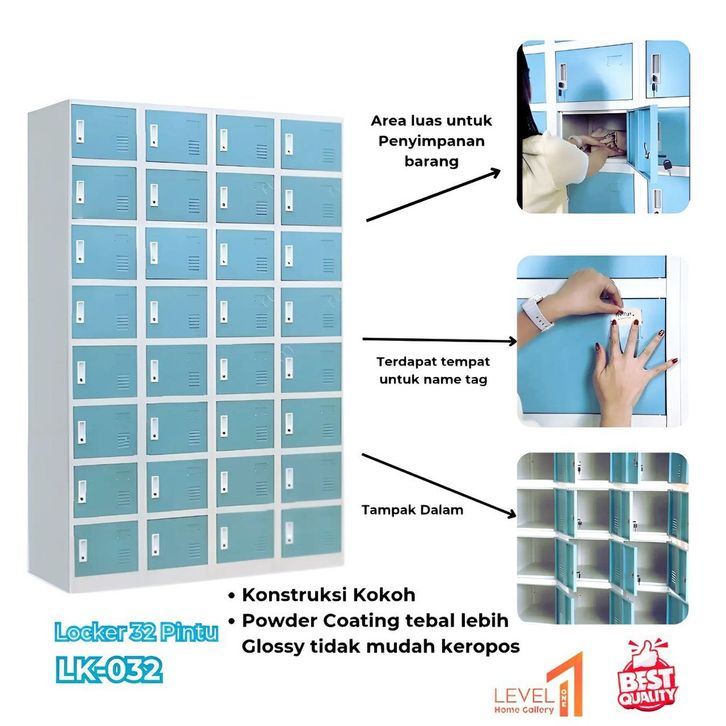 Area luas untuk Penyimpanan barang

Terdapat tempat untuk name tag

Tampak Dalam

• Konstruksi Kokoh
• Powder Coating tebal lebih Glossy tidak mudah keropos

Locker 32 Pintu
LK-032

LEVEL ONE 1
Home Gallery

BEST QUALITY