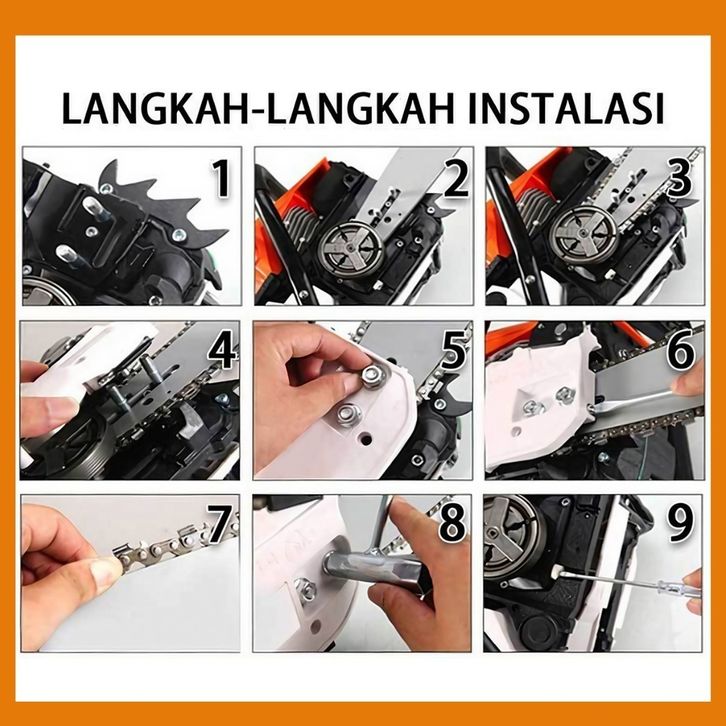 LANGKAH-LANGKAH INSTALASI

1

2

3

4

5

6

7

8

9