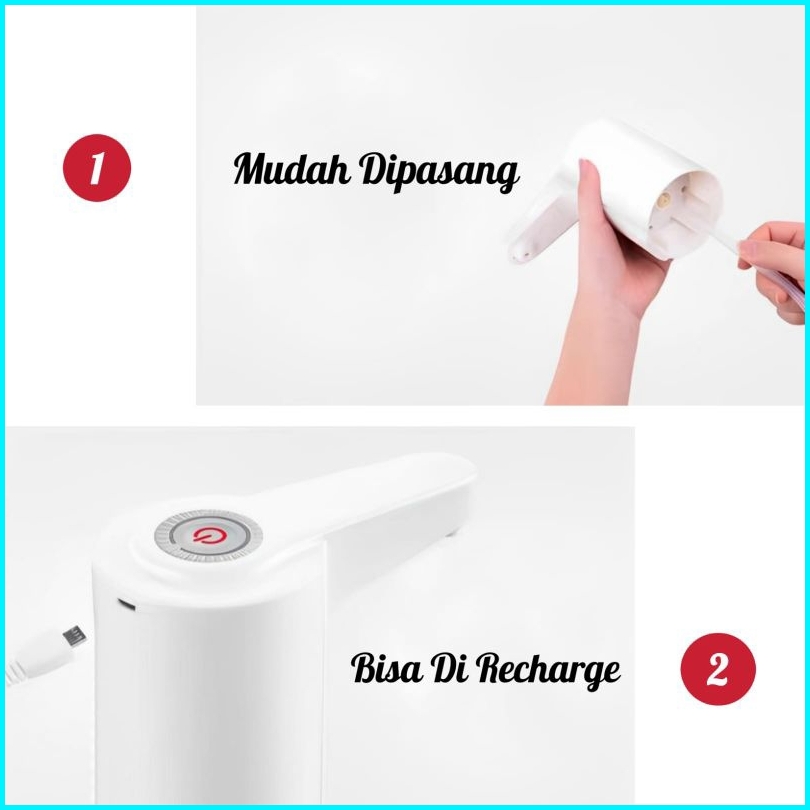 1

Mudah Dipasang

Bisa Di Recharge

2