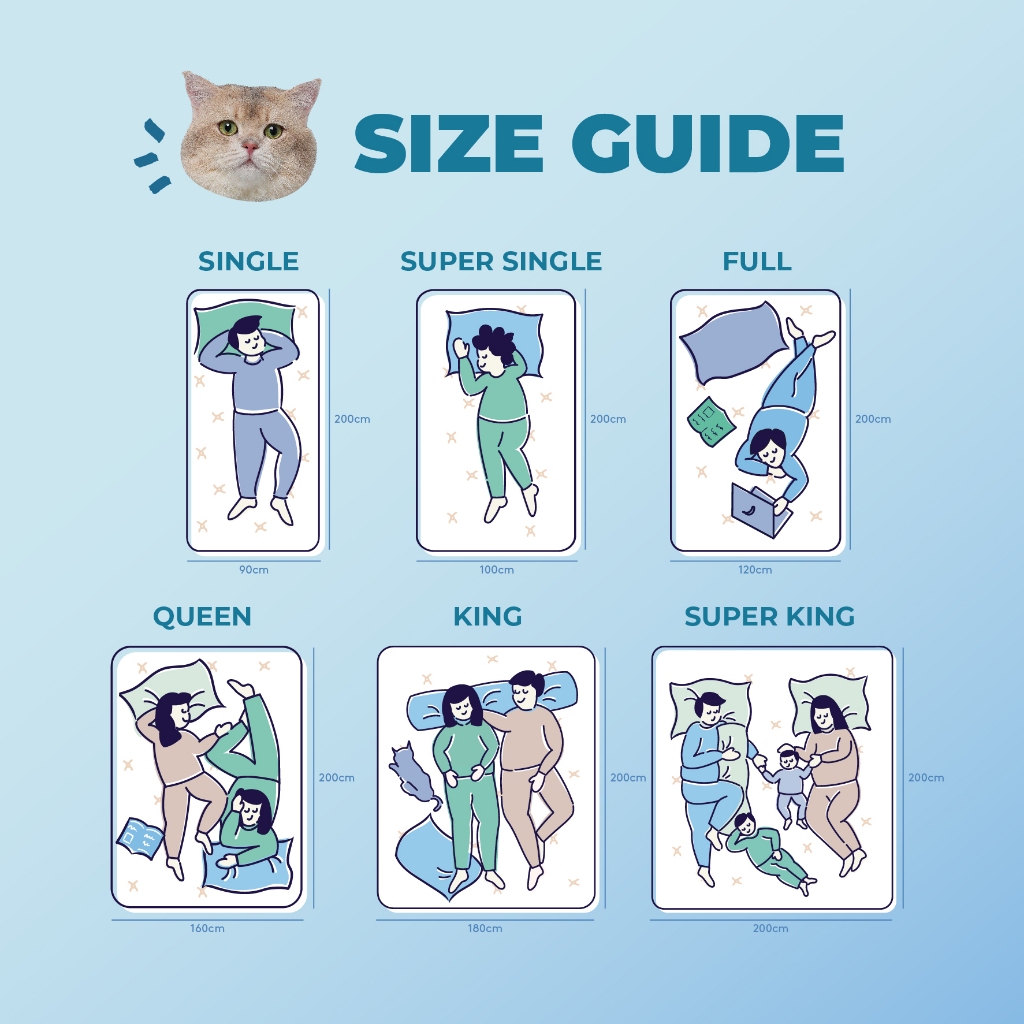 SIZE GUIDE

SINGLE

200cm

90cm

SUPER SINGLE

200cm

100cm

FULL

200cm

120cm

QUEEN

200cm

160cm

KING

200cm

180cm

SUPER KING

200cm

200cm