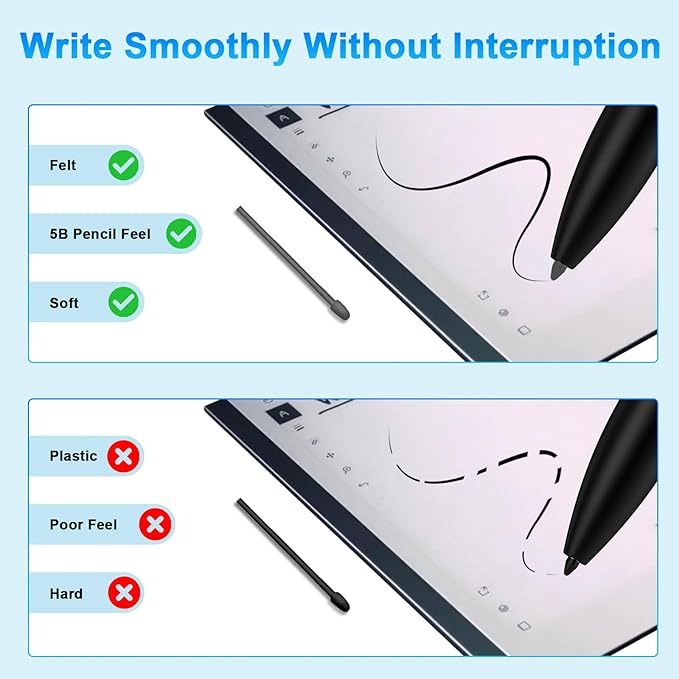 Write Smoothly Without Interruption

Felt

5B Pencil Feel

Soft

Plastic

Poor Feel

Hard