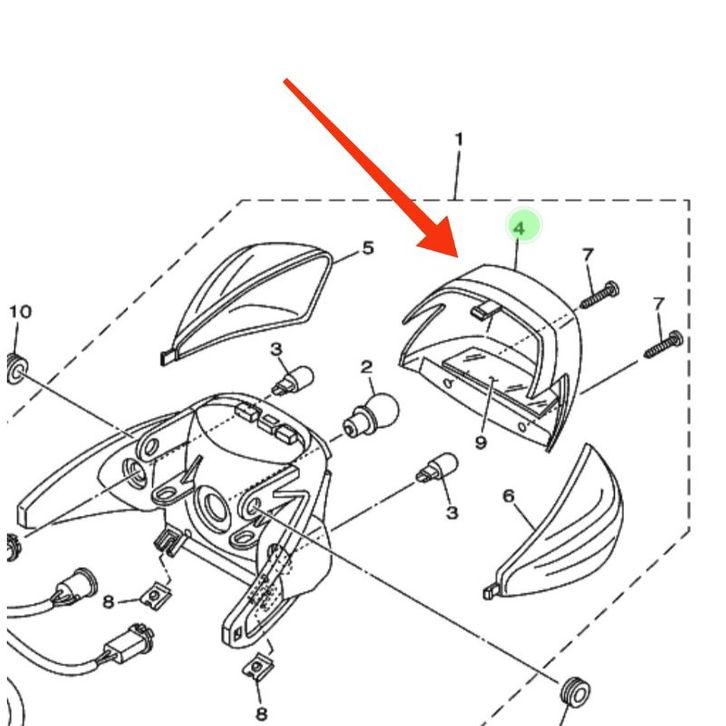 1
4
5
7
7
10
3
2
9
6
3
8
8