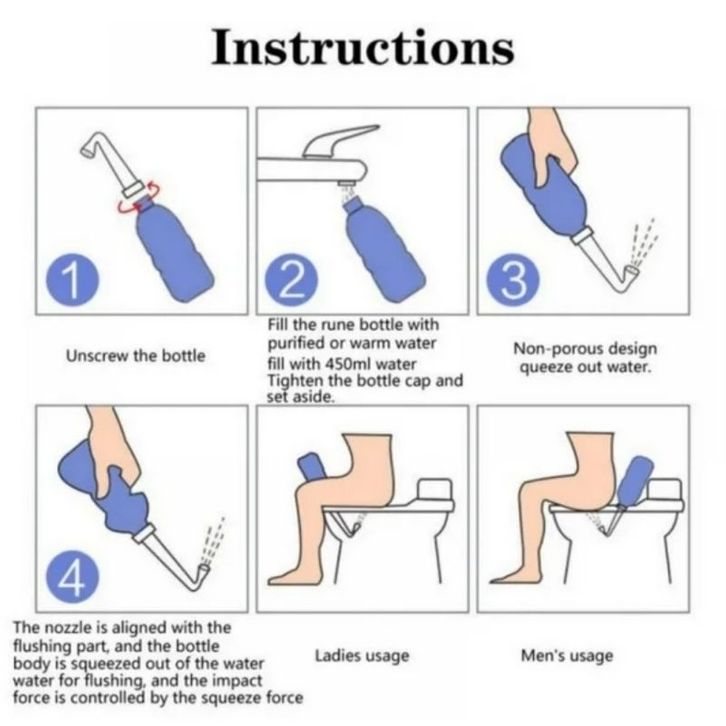 Instructions

1

Unscrew the bottle

2

Fill the rune bottle with purified or warm water fill with 450ml water Tighten the bottle cap and set aside.

3

Non-porous design queeze out water.

4

The nozzle is aligned with the flushing part, and the bottle body is squeezed out of the water water for flushing, and the impact force is controlled by the squeeze force

Ladies usage

Men's usage