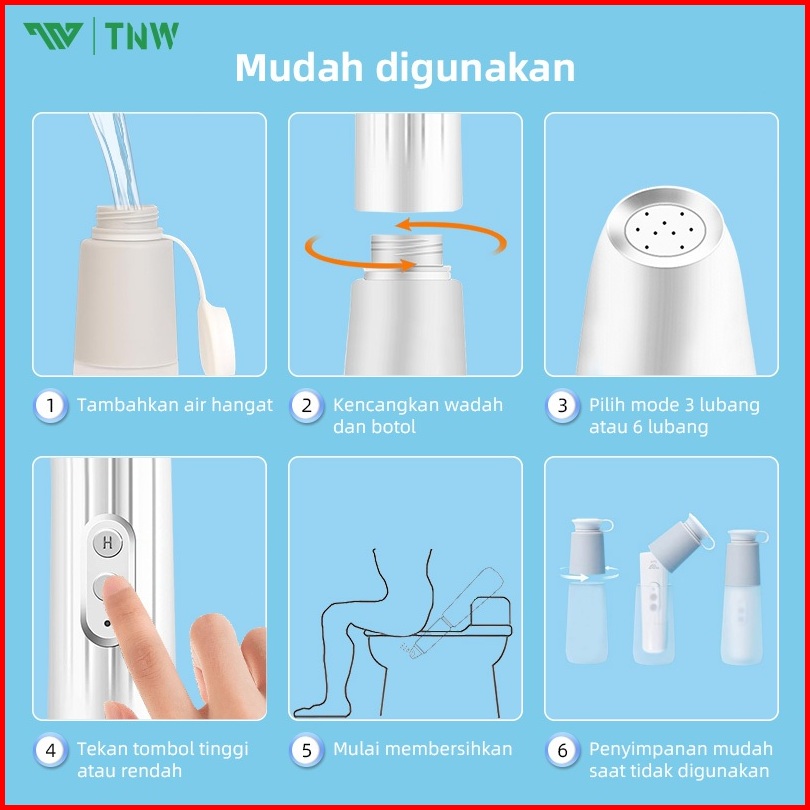 TNW

Mudah digunakan

1 Tambahkan air hangat

2 Kencangkan wadah dan botol

3 Pilih mode 3 lubang atau 6 lubang

H

4 Tekan tombol tinggi atau rendah

5 Mulai membersihkan

6 Penyimpanan mudah saat tidak digunakan