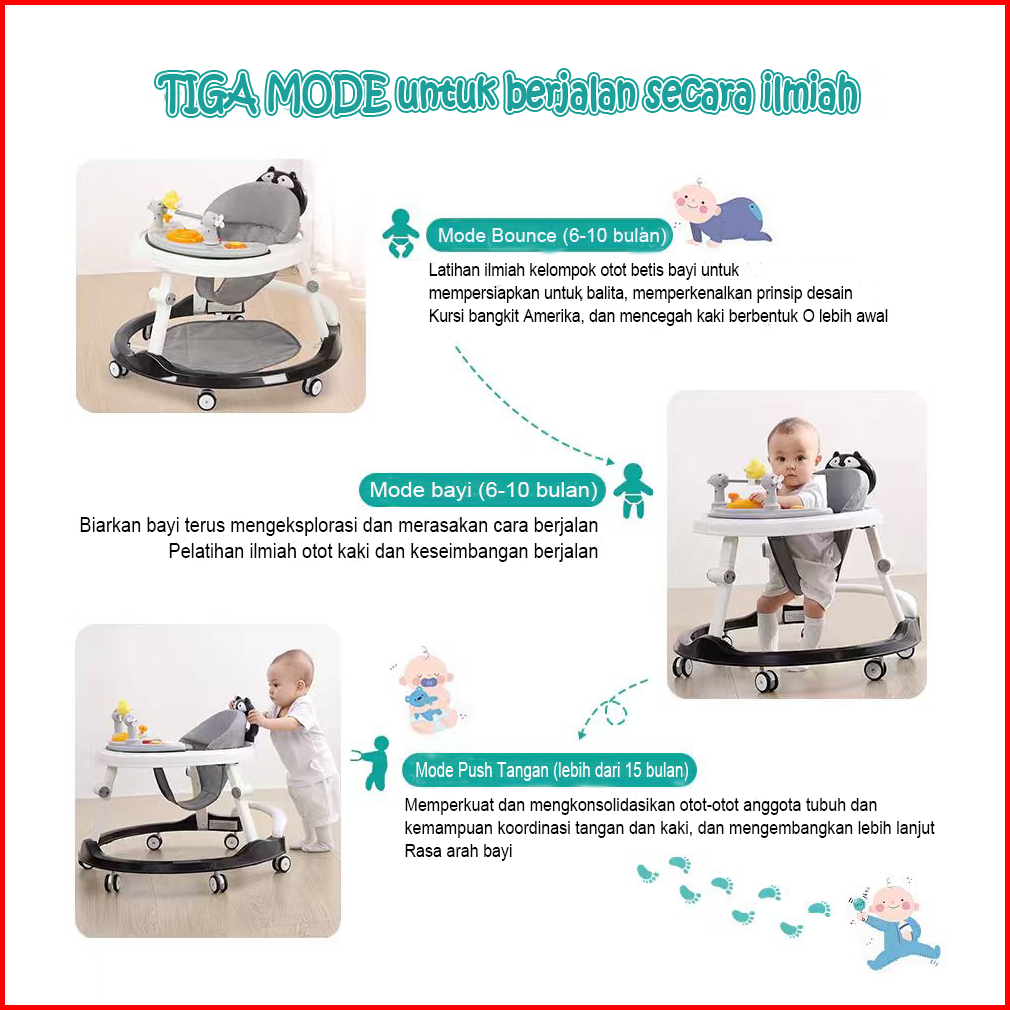 TIGA MODE untuk berjalan secara ilmiah

Mode Bounce (6-10 bulan)

Latihan ilmiah kelompok otot betis bayi untuk mempersiapkan untuk balita, memperkenalkan prinsip desain Kursi bangkit Amerika, dan mencegah kaki berbentuk O lebih awal

Mode bayi (6-10 bulan)

Biarkan bayi terus mengeksplorasi dan merasakan cara berjalan
Pelatihan ilmiah otot kaki dan keseimbangan berjalan

Mode Push Tangan (lebih dari 15 bulan)

Memperkuat dan mengkonsolidasikan otot-otot anggota tubuh dan kemampuan koordinasi tangan dan kaki, dan mengembangkan lebih lanjut Rasa arah bayi