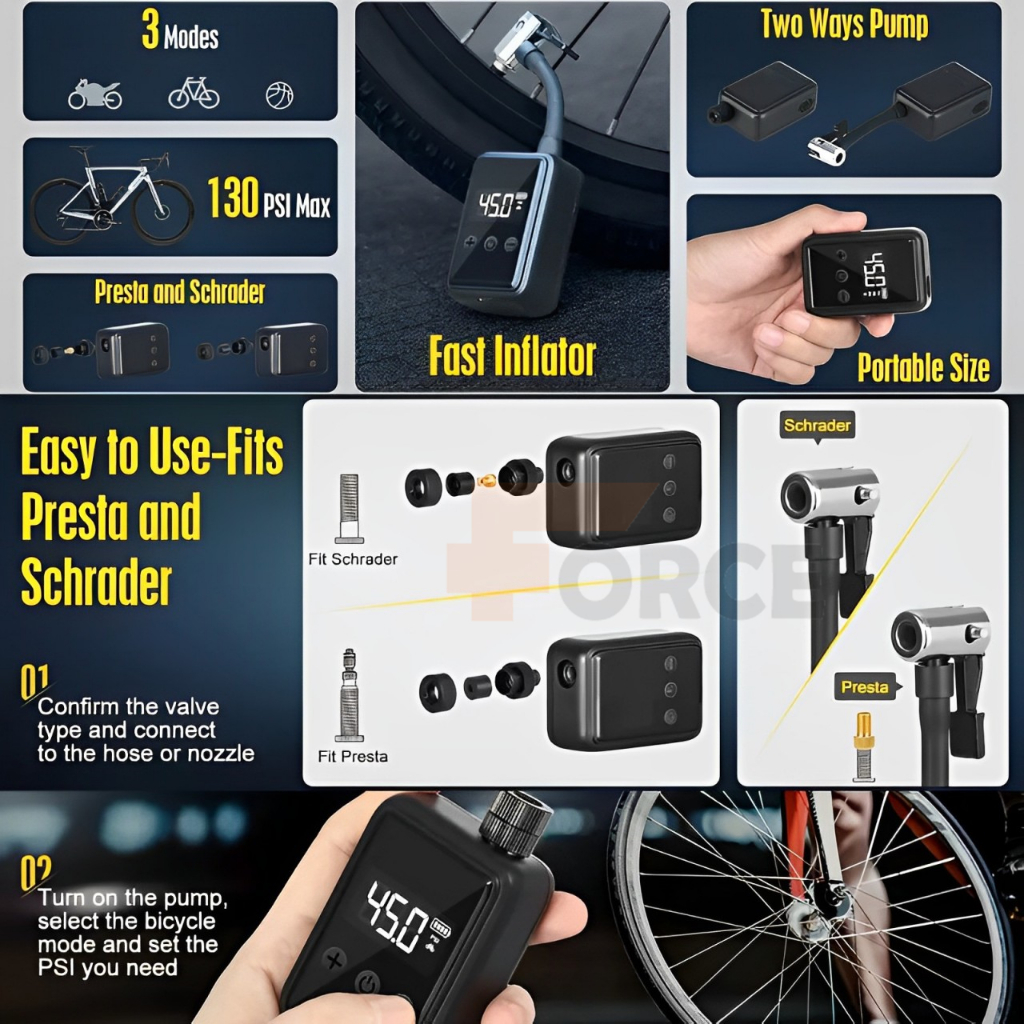 3 Modes

130 PSI Max

Presta and Schrader

45.0

Fast Inflator

Two Ways Pump

45.0

Portable Size

Easy to Use-Fits Presta and Schrader

01
Confirm the valve type and connect to the hose or nozzle

Fit Schrader

Fit Presta

FORCE

Schrader

Presta

02
Turn on the pump, select the bicycle mode and set the PSI you need

45.0