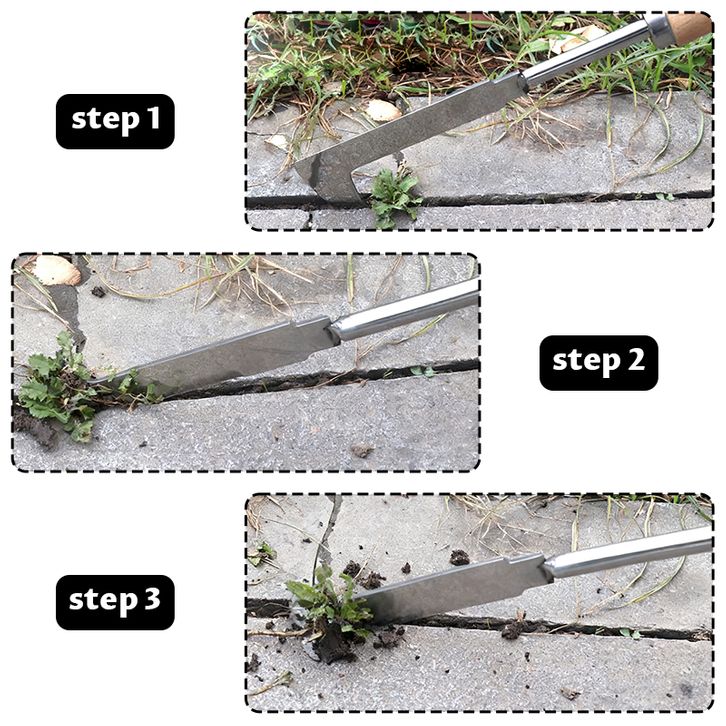 step 1

step 2

step 3