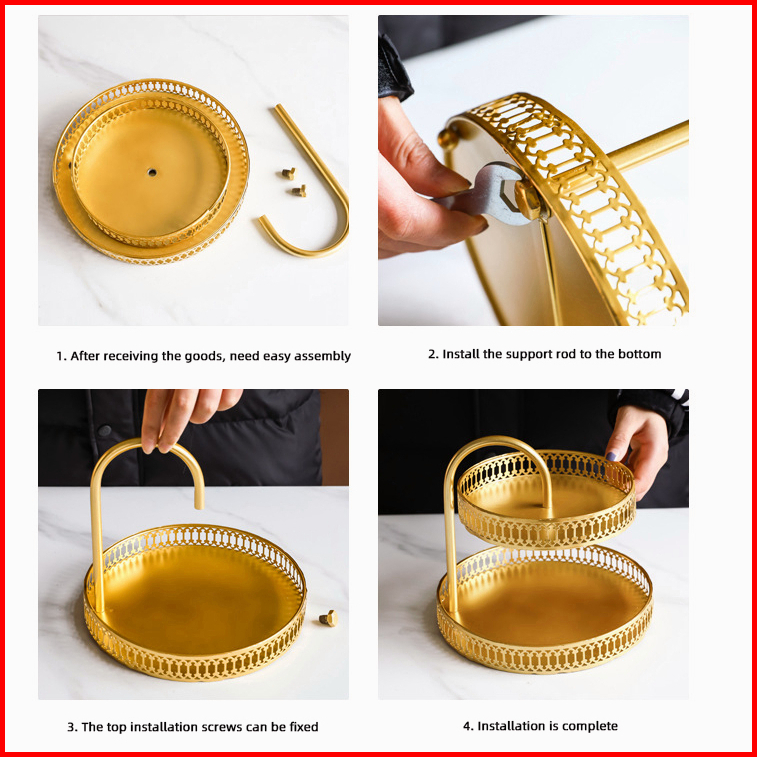 1. After receiving the goods, need easy assembly

2. Install the support rod to the bottom

3. The top installation screws can be fixed

4. Installation is complete