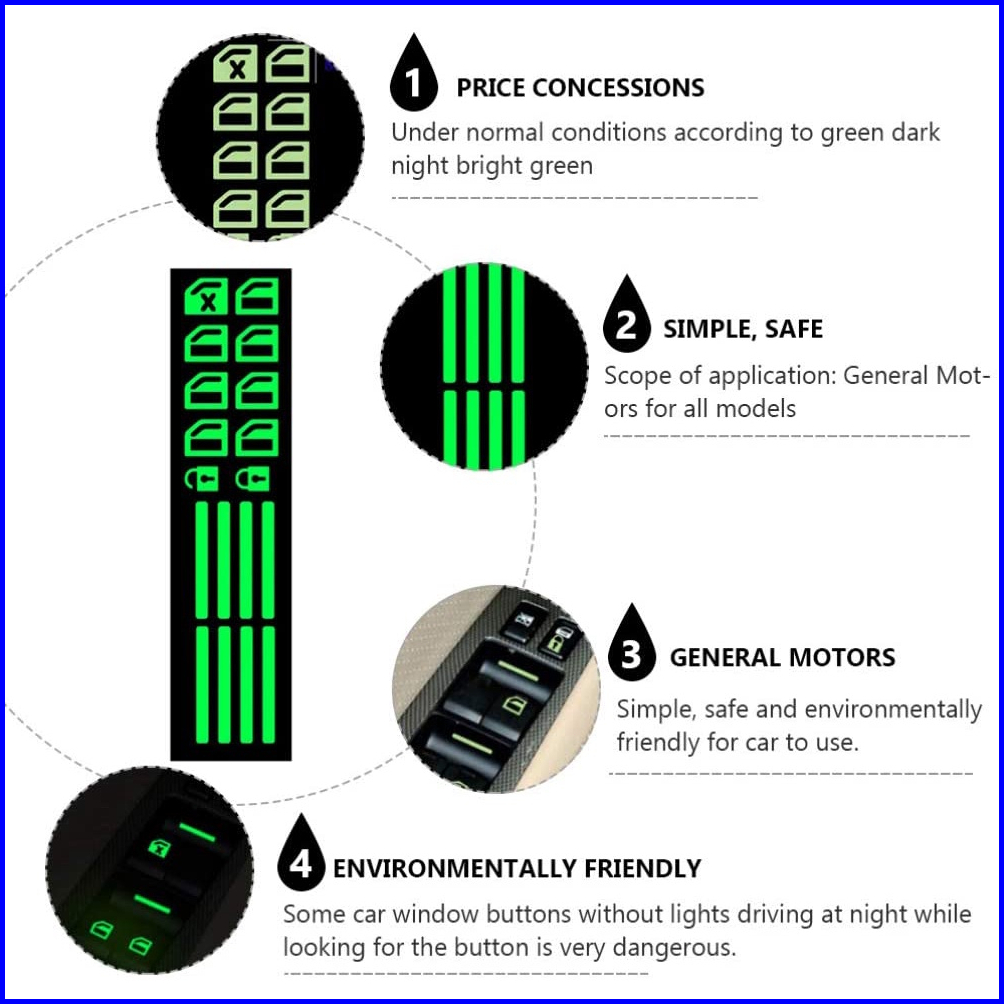 1 PRICE CONCESSIONS

Under normal conditions according to green dark night bright green

2 SIMPLE, SAFE

Scope of application: General Motors for all models

3 GENERAL MOTORS

Simple, safe and environmentally friendly for car to use.

4 ENVIRONMENTALLY FRIENDLY

Some car window buttons without lights driving at night while looking for the button is very dangerous.