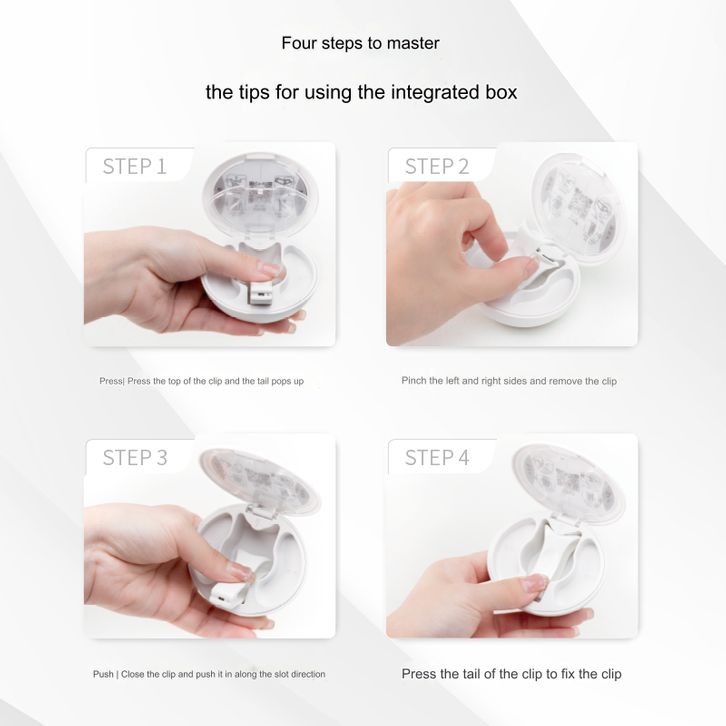 Four steps to master

the tips for using the integrated box

STEP 1

Press| Press the top of the clip and the tail pops up

STEP 2

Pinch the left and right sides and remove the clip

STEP 3

Push | Close the clip and push it in along the slot direction

STEP 4

Press the tail of the clip to fix the clip