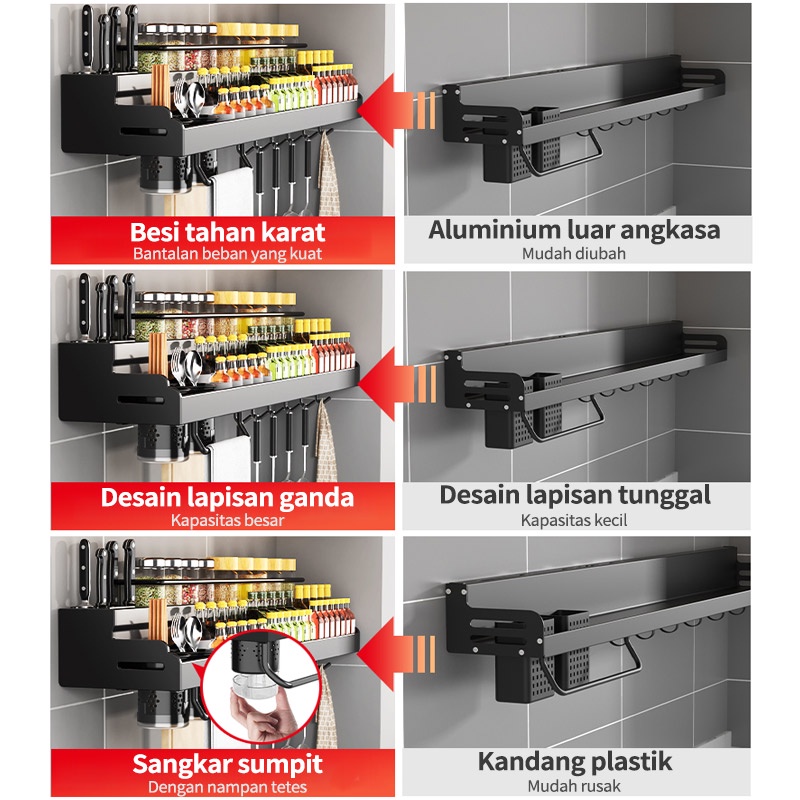 Besi tahan karat
Bantalan beban yang kuat

Aluminium luar angkasa
Mudah diubah

Desain lapisan ganda
Kapasitas besar

Desain lapisan tunggal
Kapasitas kecil

Sangkar sumpit
Dengan nampan tetes

Kandang plastik
Mudah rusak