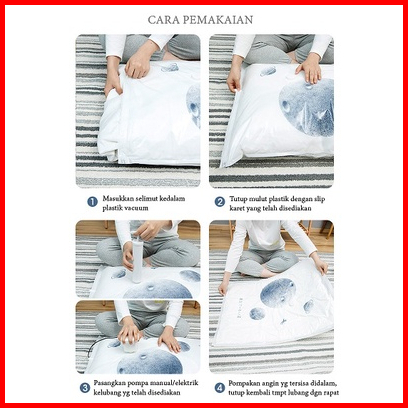 CARA PEMAKAIAN

1 Masukkan selimut kedalam plastik vacuum

2 Tutup mulut plastik dengan slip karet yang telah disediakan

3 Pasangkan pompa manual/elektrik kelubang yg telah disediakan

4 Pompakan angin yg tersisa didalam, tutup kembali tmpt lubang dgn rapat