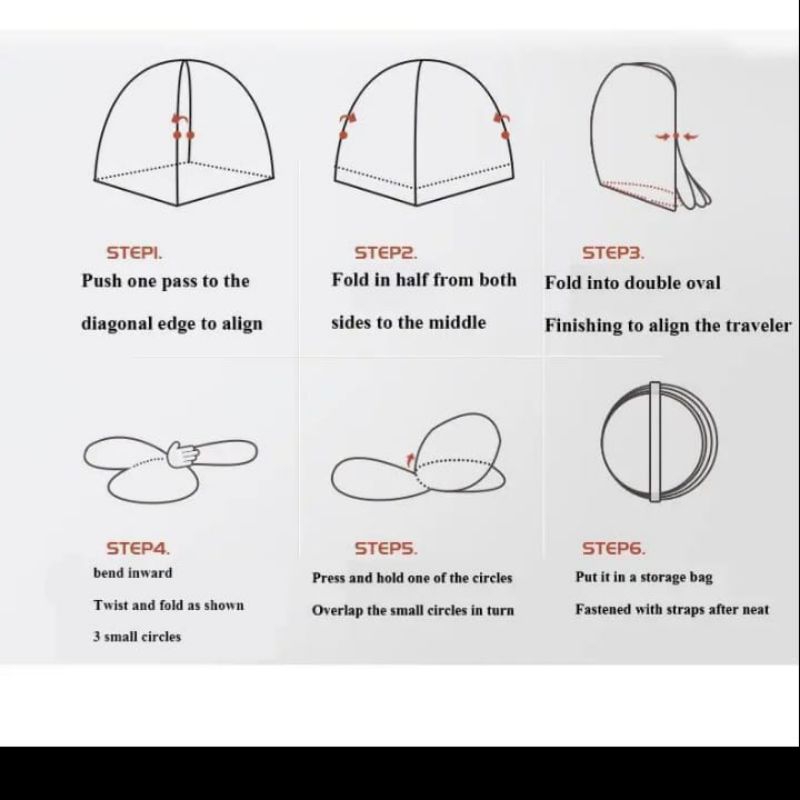 STEP1.
Push one pass to the
diagonal edge to align

STEP2.
Fold in half from both
sides to the middle

STEP3.
Fold into double oval
Finishing to align the traveler

STEP4.
bend inward
Twist and fold as shown
3 small circles

STEP5.
Press and hold one of the circles
Overlap the small circles in turn

STEP6.
Put it in a storage bag
Fastened with straps after neat