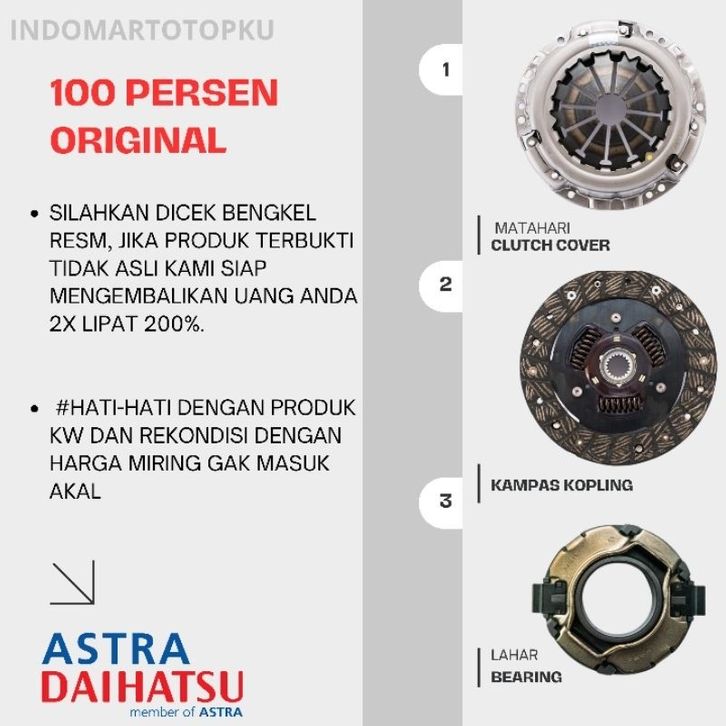 INDOMARTOTOPKU

100 PERSEN ORIGINAL

• SILAHKAN DICEK BENGKEL RESM, JIKA PRODUK TERBUKTI TIDAK ASLI KAMI SIAP MENGEMBALIKAN UANG ANDA 2X LIPAT 200%.

• #HATI-HATI DENGAN PRODUK KW DAN REKONDISI DENGAN HARGA MIRING GAK MASUK AKAL

ASTRA DAIHATSU
member of ASTRA

1

MATAHARI
CLUTCH COVER

2

KAMPAS KOPLING

3

LAHAR
BEARING