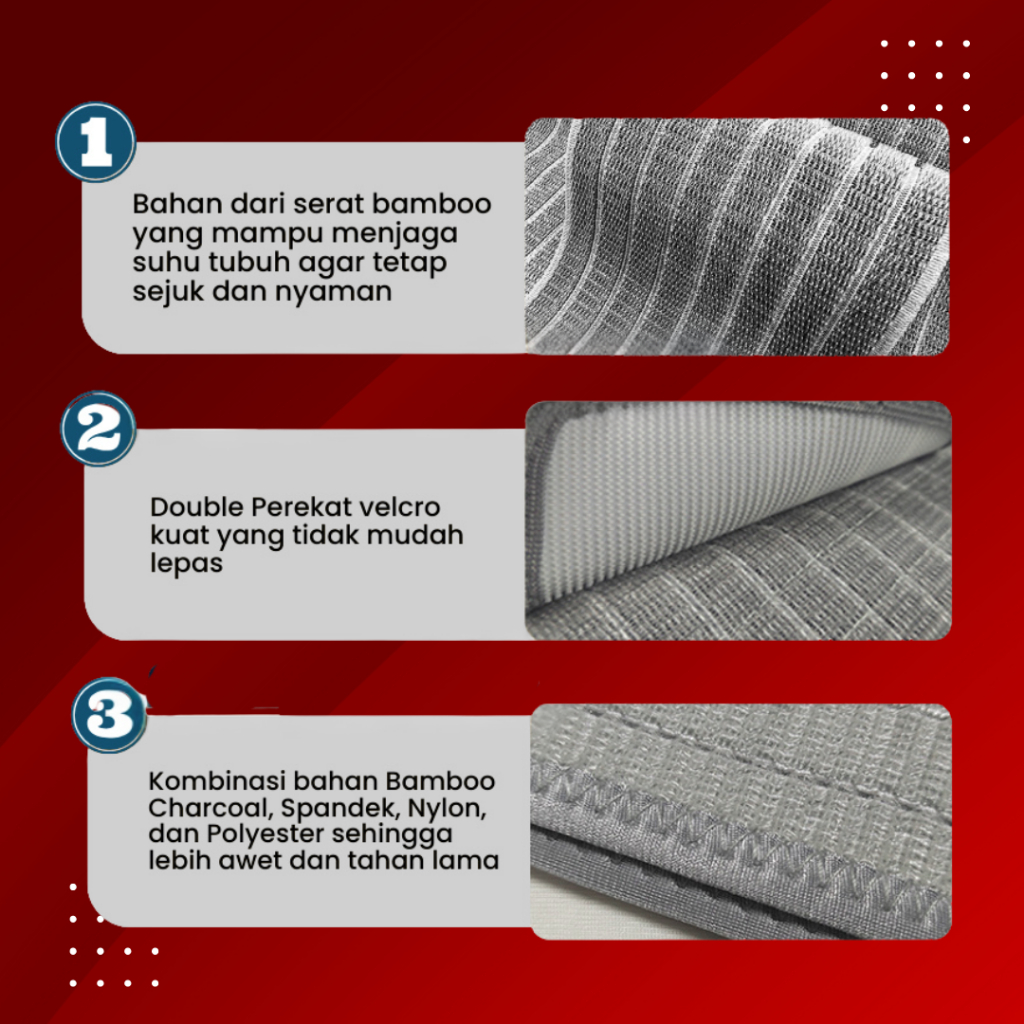 1

Bahan dari serat bamboo yang mampu menjaga suhu tubuh agar tetap sejuk dan nyaman

2

Double Perekat velcro kuat yang tidak mudah lepas

3

Kombinasi bahan Bamboo Charcoal, Spandek, Nylon, dan Polyester sehingga lebih awet dan tahan lama