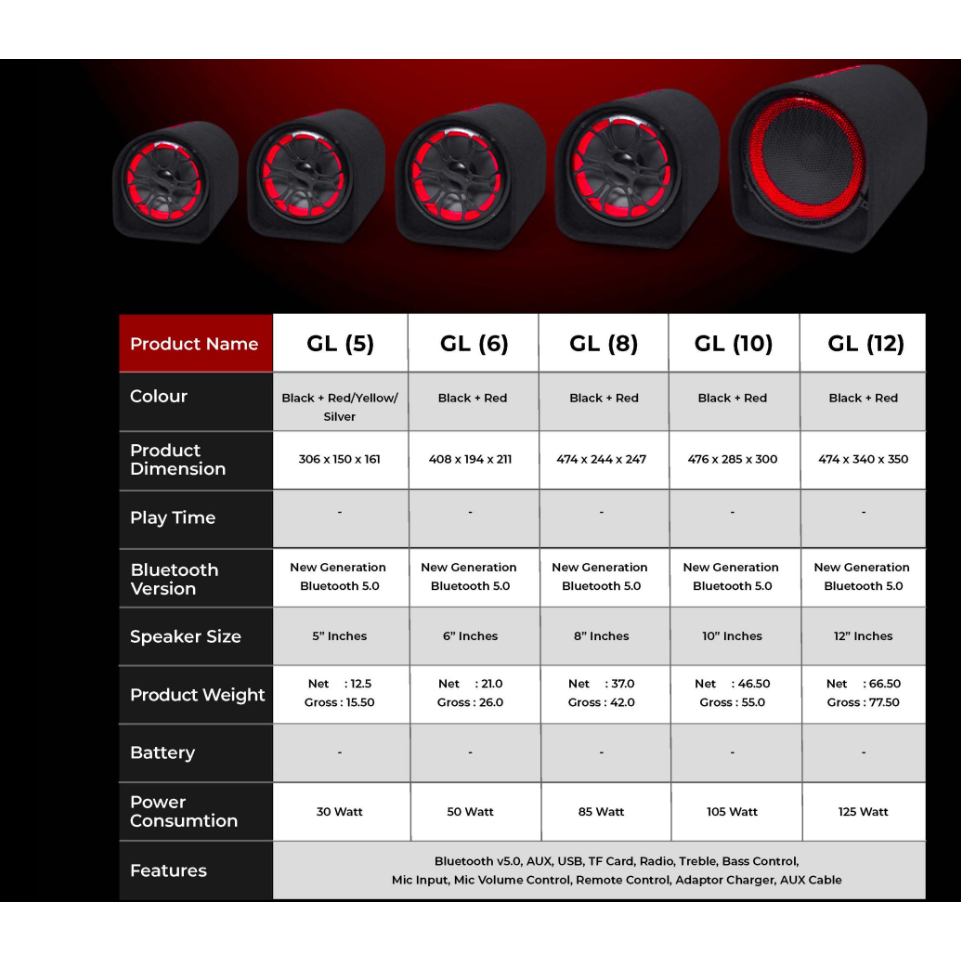 | Product Name | GL (5) | GL (6) | GL (8) | GL (10) | GL (12) |
|---|---|---|---|---|---|
| Colour | Black + Red/Yellow/ Silver | Black + Red | Black + Red | Black + Red | Black + Red |
| Product Dimension | 306 x 150 x 161 | 408 x 194 x 211 | 474 x 244 x 247 | 476 x 285 x 300 | 474 x 340 x 350 |
| Play Time | - | - | - | - | - |
| Bluetooth Version | New Generation Bluetooth 5.0 | New Generation Bluetooth 5.0 | New Generation Bluetooth 5.0 | New Generation Bluetooth 5.0 | New Generation Bluetooth 5.0 |
| Speaker Size | 5" Inches | 6" Inches | 8" Inches | 10" Inches | 12" Inches |
| Product Weight | Net : 12.5 Gross : 15.50 | Net : 21.0 Gross : 26.0 | Net : 37.0 Gross : 42.0 | Net : 46.50 Gross : 55.0 | Net : 66.50 Gross : 77.50 |
| Battery | - | - | - | - | - |
| Power Consumtion | 30 Watt | 50 Watt | 85 Watt | 105 Watt | 125 Watt |
| Features | Bluetooth v5.0, AUX, USB, TF Card, Radio, Treble, Bass Control, Mic Input, Mic Volume Control, Remote Control, Adaptor Charger, AUX Cable | | | | |