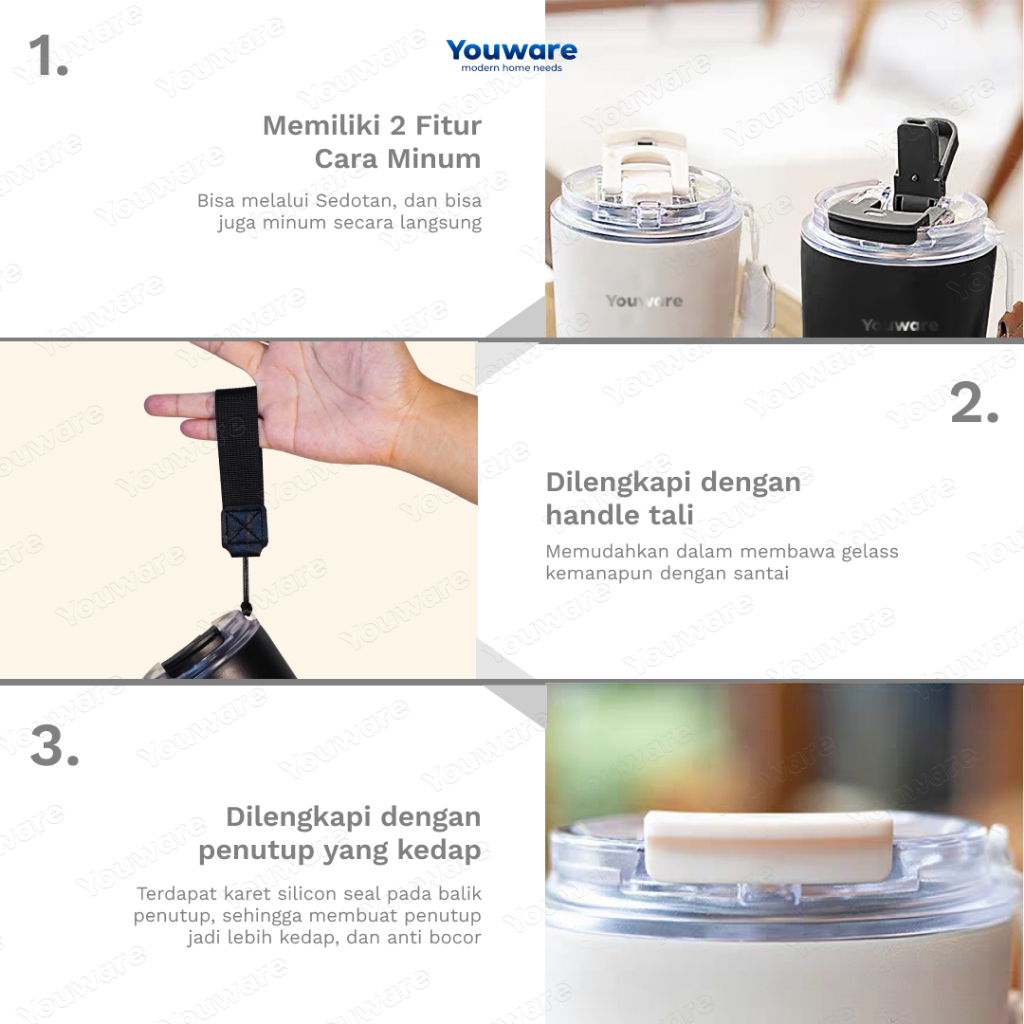 1.

Youware
modern home needs

Memiliki 2 Fitur Cara Minum

Bisa melalui Sedotan, dan bisa juga minum secara langsung

Youware

Youware

2.

Dilengkapi dengan handle tali

Memudahkan dalam membawa gelass kemanapun dengan santai

3.

Dilengkapi dengan penutup yang kedap

Terdapat karet silicon seal pada balik penutup, sehingga membuat penutup jadi lebih kedap, dan anti bocor