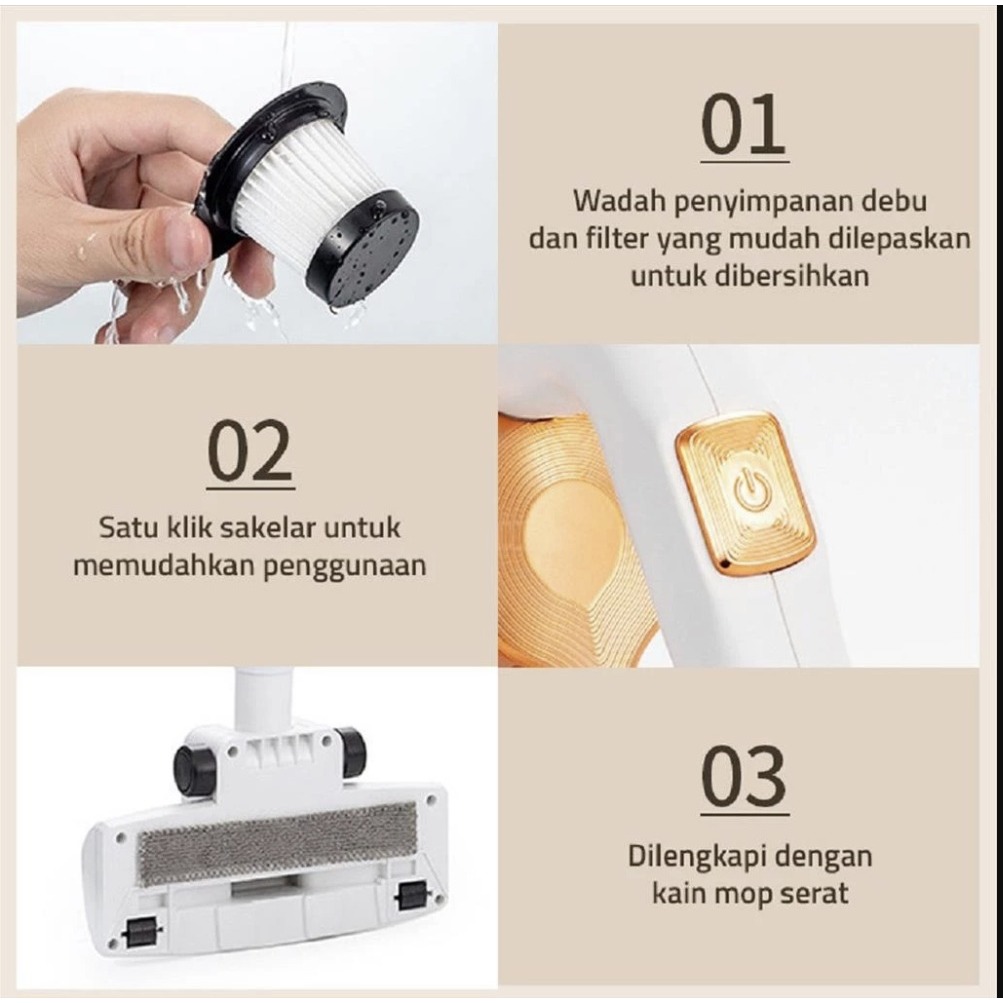 01

Wadah penyimpanan debu dan filter yang mudah dilepaskan untuk dibersihkan

02

Satu klik sakelar untuk memudahkan penggunaan

03

Dilengkapi dengan kain mop serat