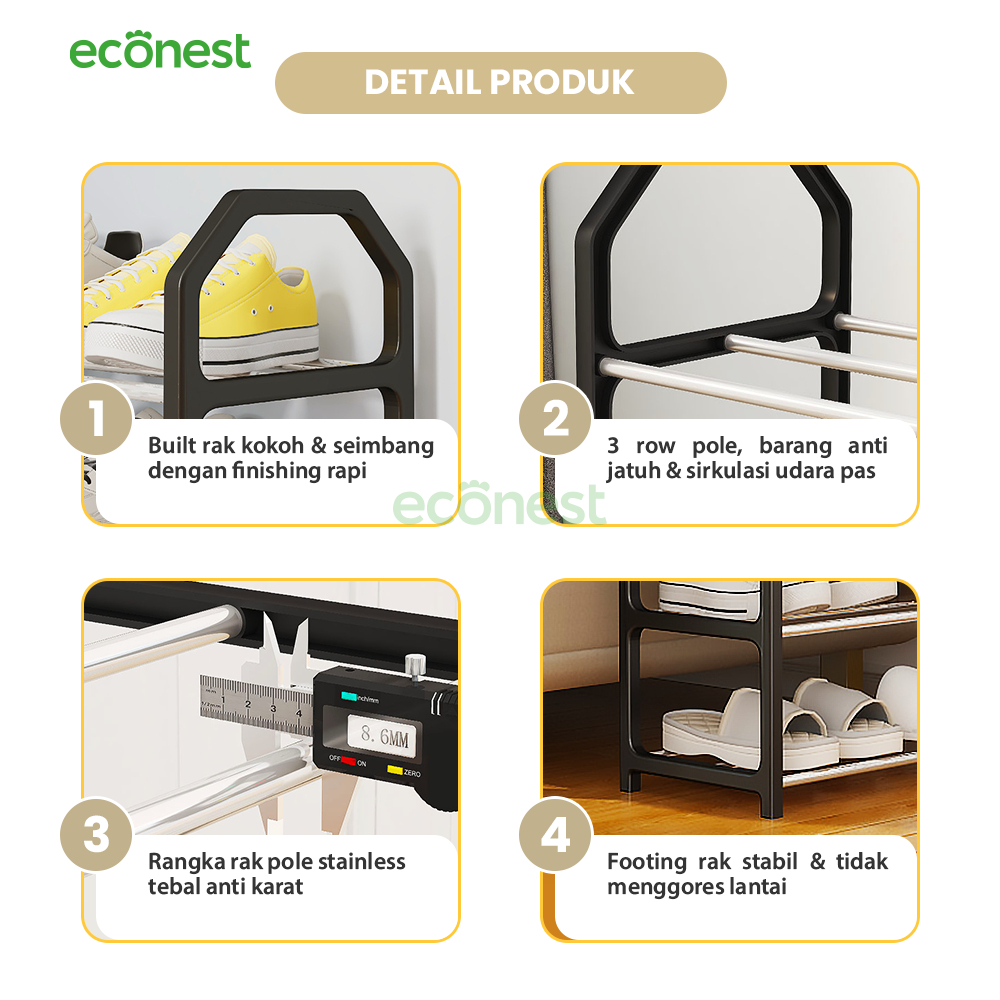 econest

DETAIL PRODUK

1
Built rak kokoh & seimbang dengan finishing rapi

2
3 row pole, barang anti jatuh & sirkulasi udara pas

econest

1 2 3 4
inch/mm
8.6MM
OFF ON ZERO

3
Rangka rak pole stainless tebal anti karat

4
Footing rak stabil & tidak menggores lantai