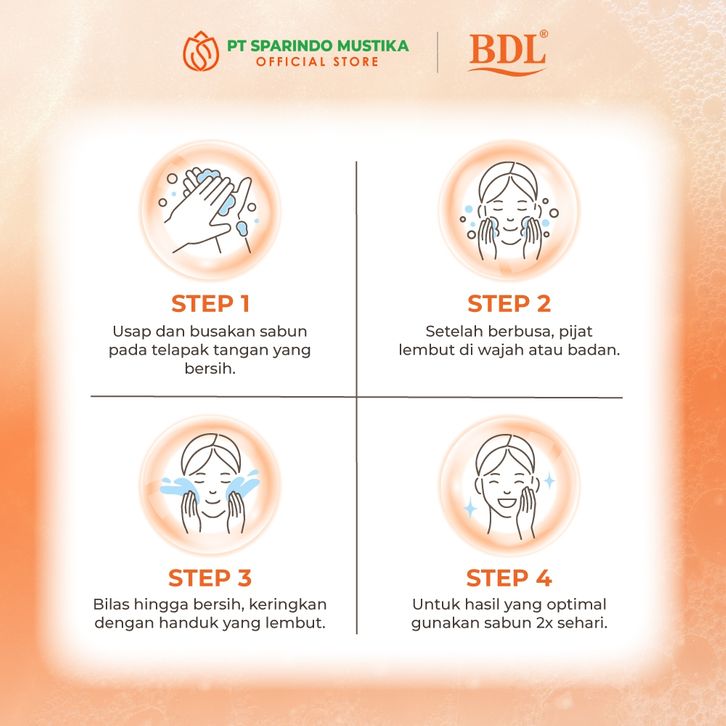 PT SPARINDO MUSTIKA
OFFICIAL STORE

BDL®

STEP 1
Usap dan busakan sabun pada telapak tangan yang bersih.

STEP 2
Setelah berbusa, pijat lembut di wajah atau badan.

STEP 3
Bilas hingga bersih, keringkan dengan handuk yang lembut.

STEP 4
Untuk hasil yang optimal gunakan sabun 2x sehari.