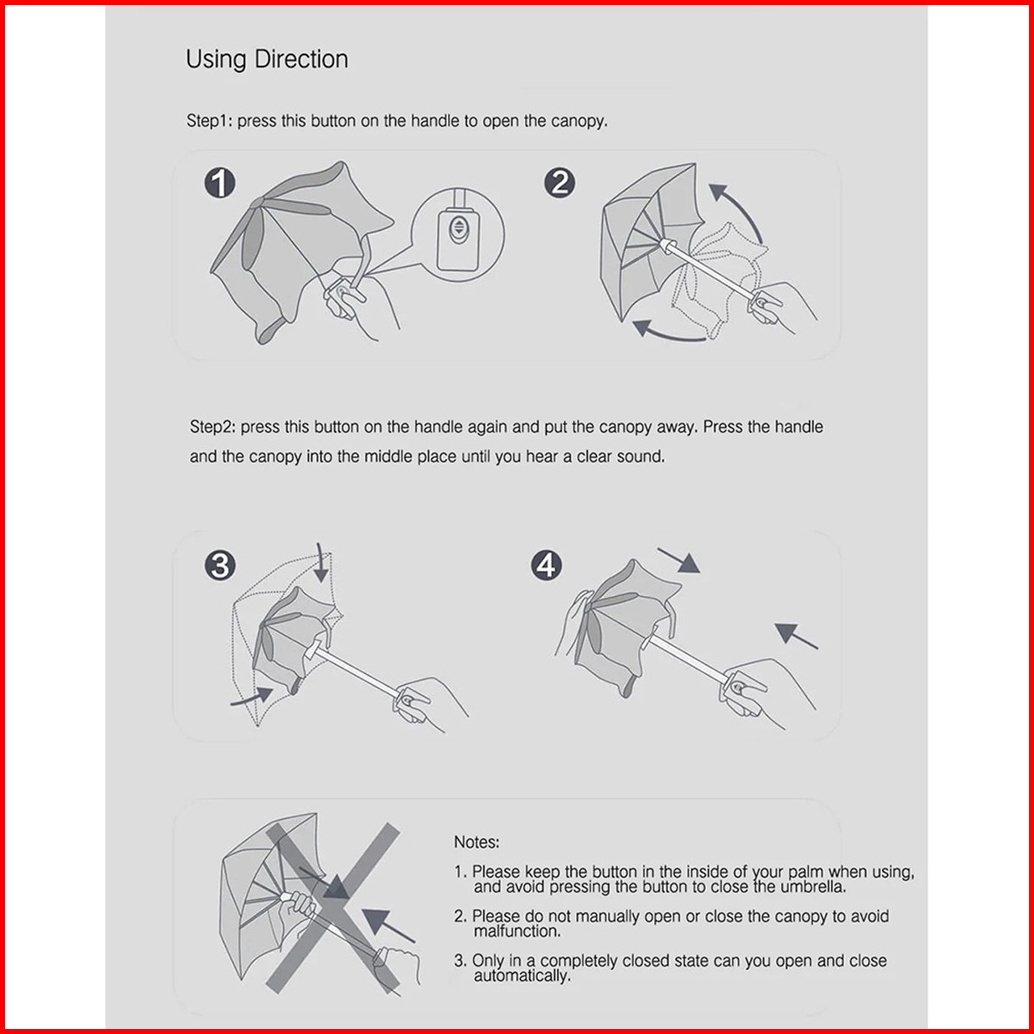 Using Direction

Step1: press this button on the handle to open the canopy.

1

2

Step2: press this button on the handle again and put the canopy away. Press the handle and the canopy into the middle place until you hear a clear sound.

3

4

Notes:

1. Please keep the button in the inside of your palm when using, and avoid pressing the button to close the umbrella.

2. Please do not manually open or close the canopy to avoid malfunction.

3. Only in a completely closed state can you open and close automatically.