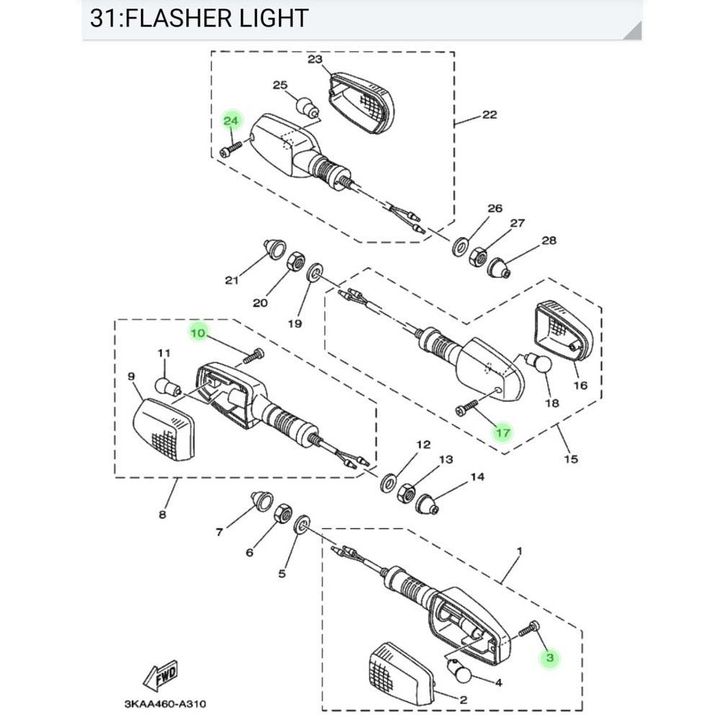 31:FLASHER LIGHT

23
25
24
22
26
27
28
21
20
19
10
11
9
18
16
17
15
12
13
14
8
7
6
5
1
3
4
2
FWD
3KAA460-A310