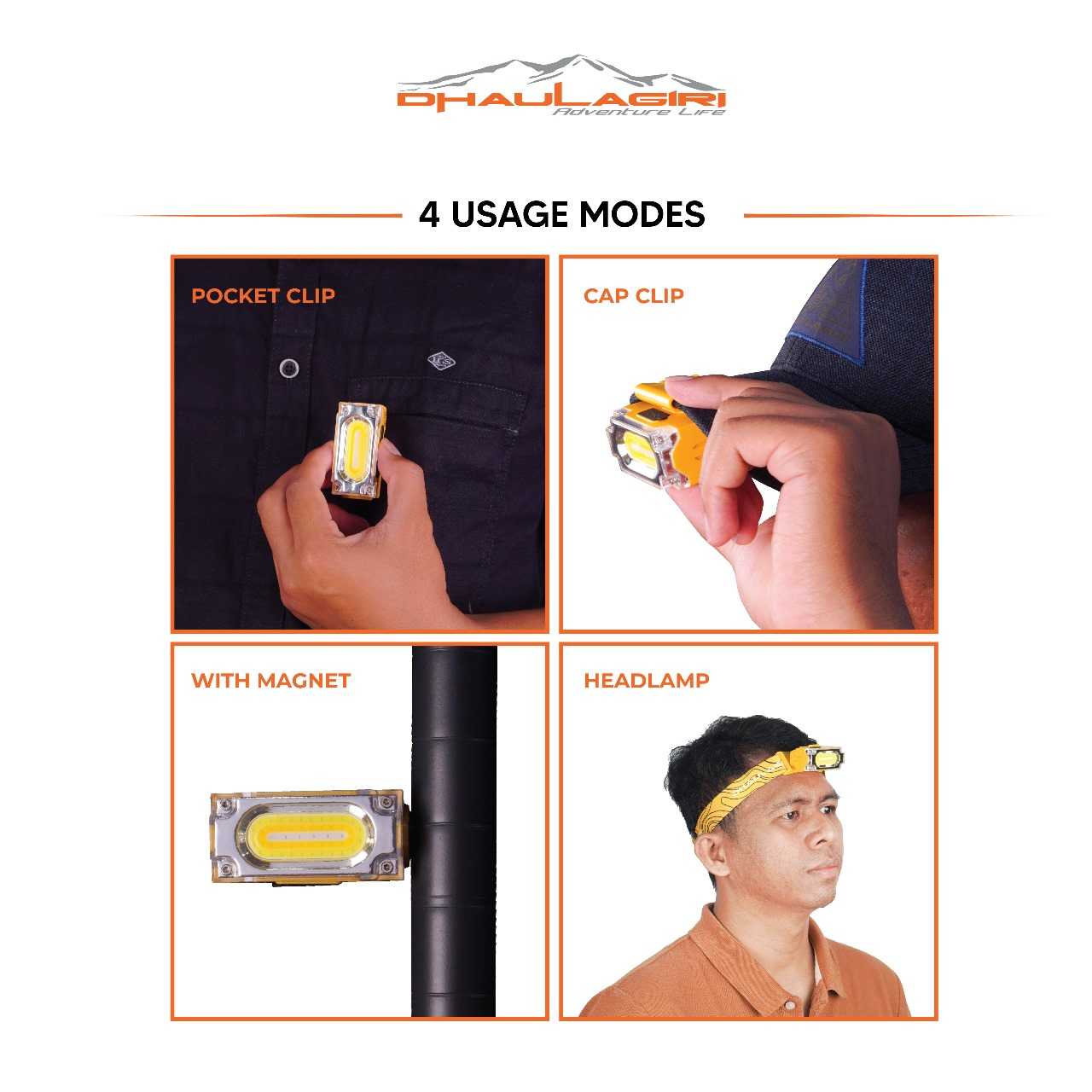 DHAULAGIRI
Adventure Life

4 USAGE MODES

POCKET CLIP

CAP CLIP

WITH MAGNET

HEADLAMP