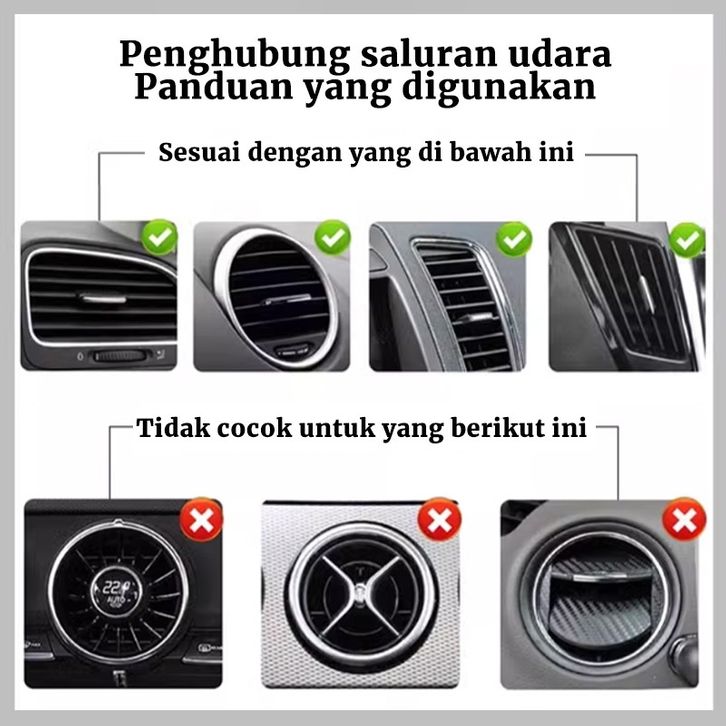 Penghubung saluran udara
Panduan yang digunakan

Sesuai dengan yang di bawah ini

Tidak cocok untuk yang berikut ini

22.0
AUTO