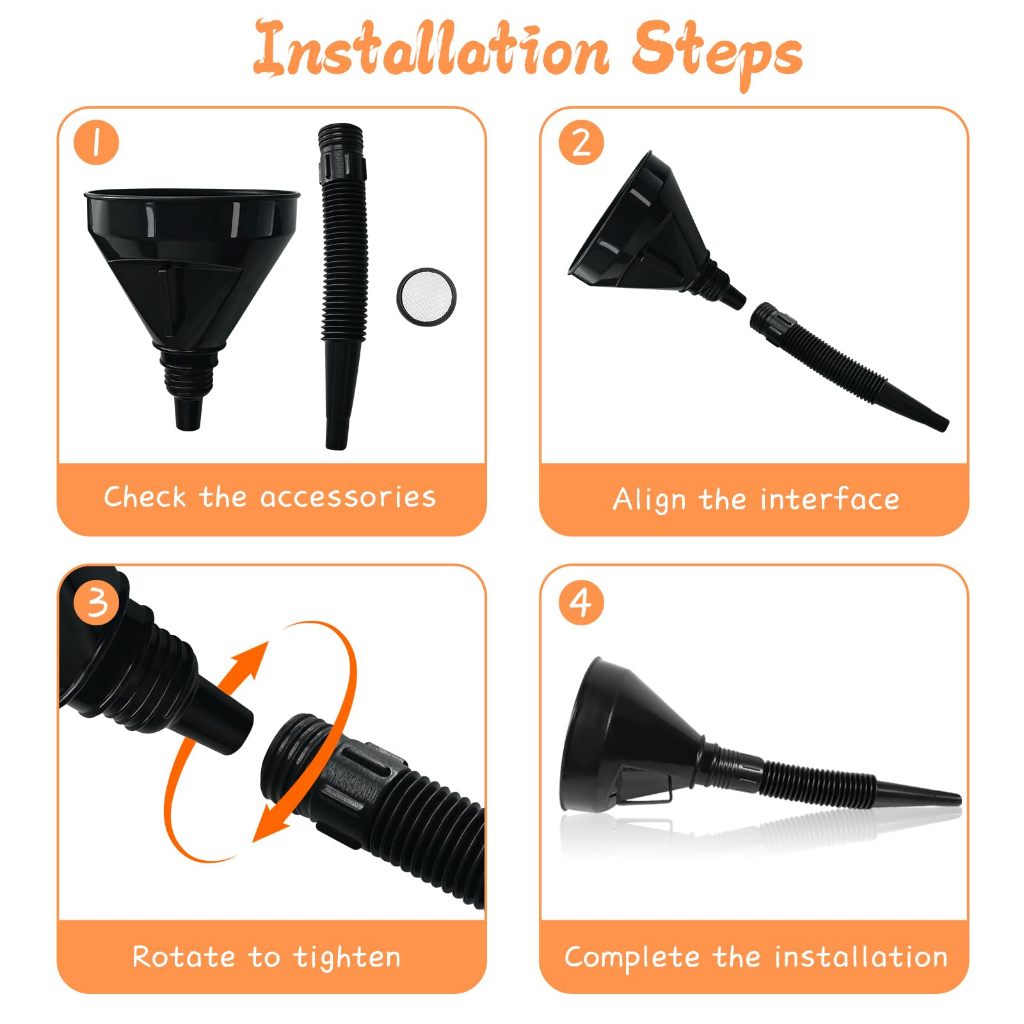 Installation Steps

1
Check the accessories

2
Align the interface

3
Rotate to tighten

4
Complete the installation