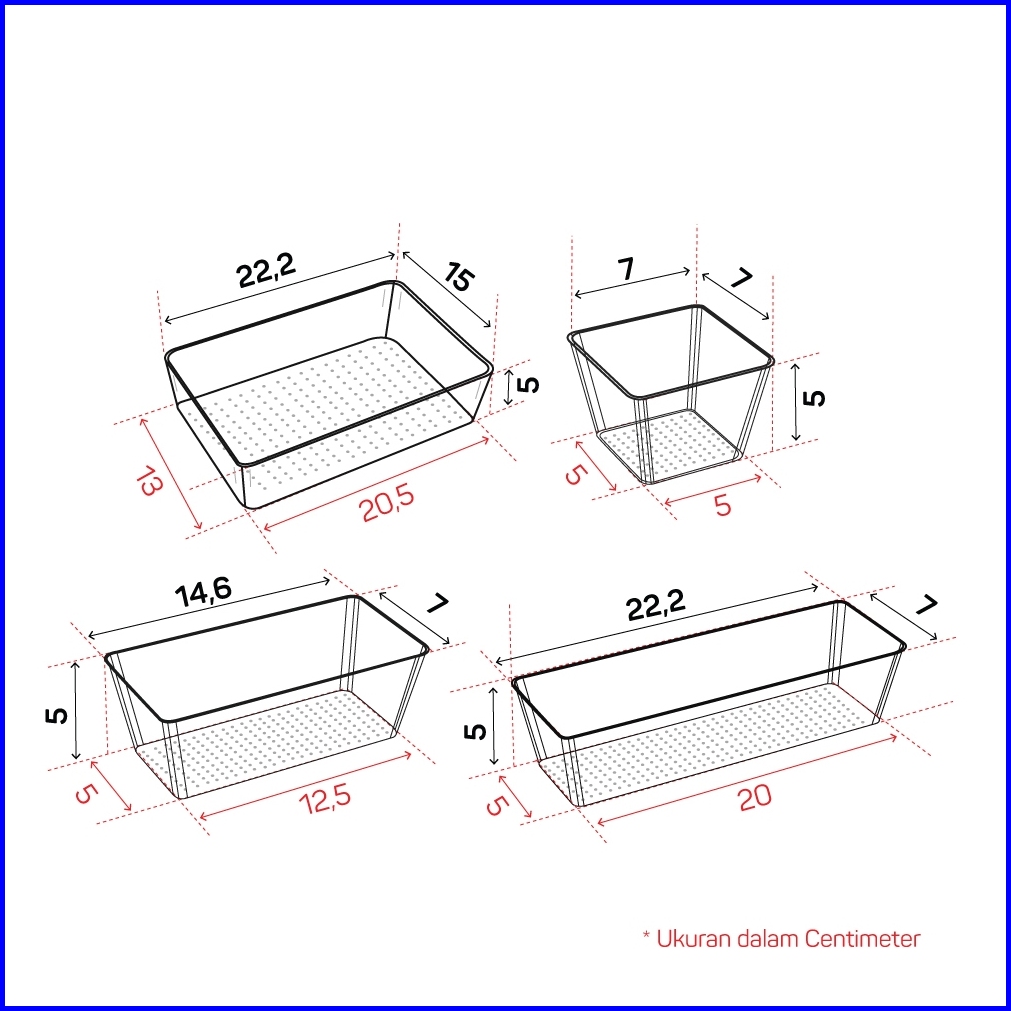 22,2
15
5
13
20,5

7
7
5
5
5

14,6
7
5
5
12,5

22,2
7
5
5
20

* Ukuran dalam Centimeter