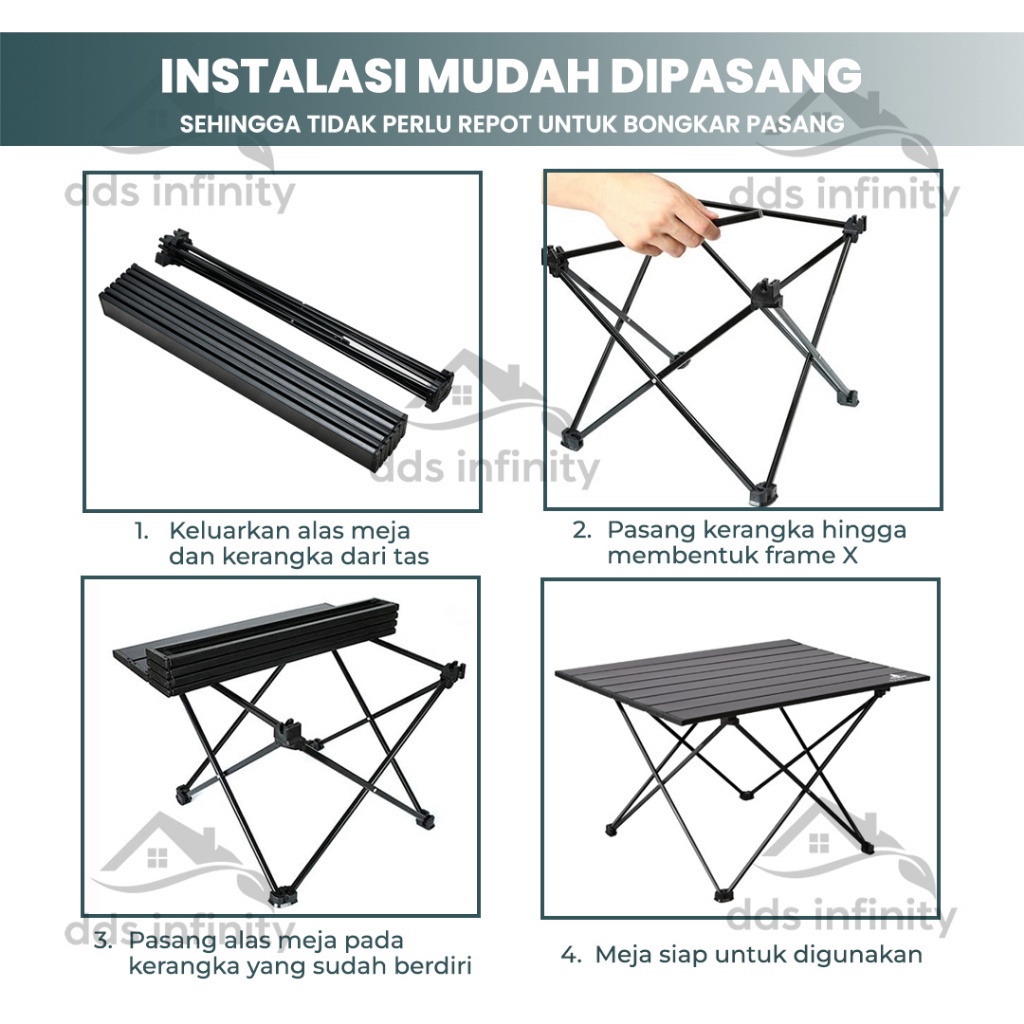 INSTALASI MUDAH DIPASANG
SEHINGGA TIDAK PERLU REPOT UNTUK BONGKAR PASANG

dds infinity

dds infinity

dds infinity

1. Keluarkan alas meja dan kerangka dari tas

2. Pasang kerangka hingga membentuk frame X

dds infinity

dds infinity

3. Pasang alas meja pada kerangka yang sudah berdiri

4. Meja siap untuk digunakan