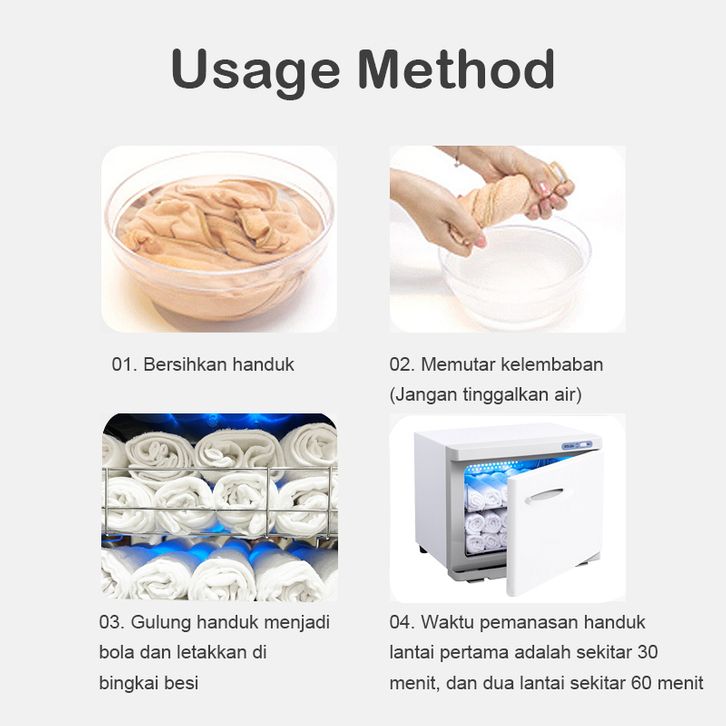 Usage Method

01. Bersihkan handuk

02. Memutar kelembaban (Jangan tinggalkan air)

03. Gulung handuk menjadi bola dan letakkan di bingkai besi

04. Waktu pemanasan handuk lantai pertama adalah sekitar 30 menit, dan dua lantai sekitar 60 menit