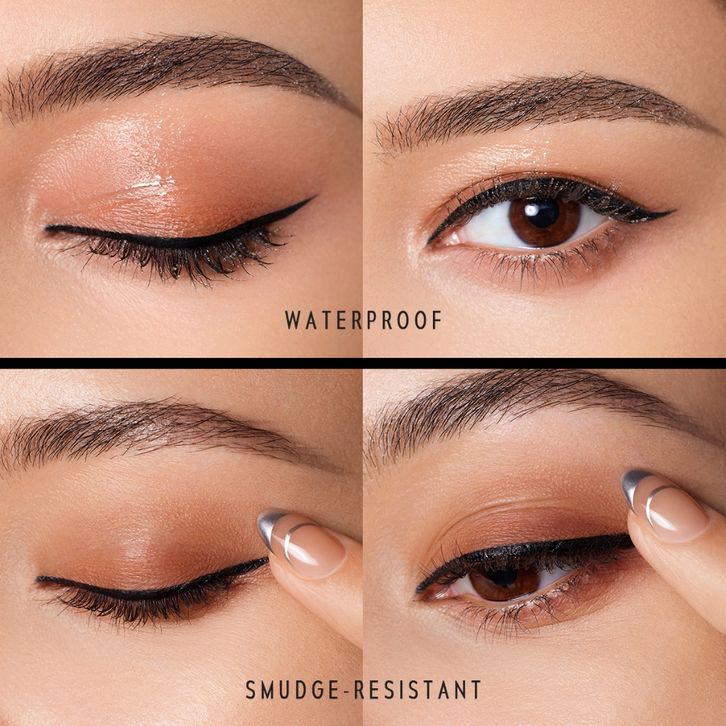 WATERPROOF

SMUDGE-RESISTANT