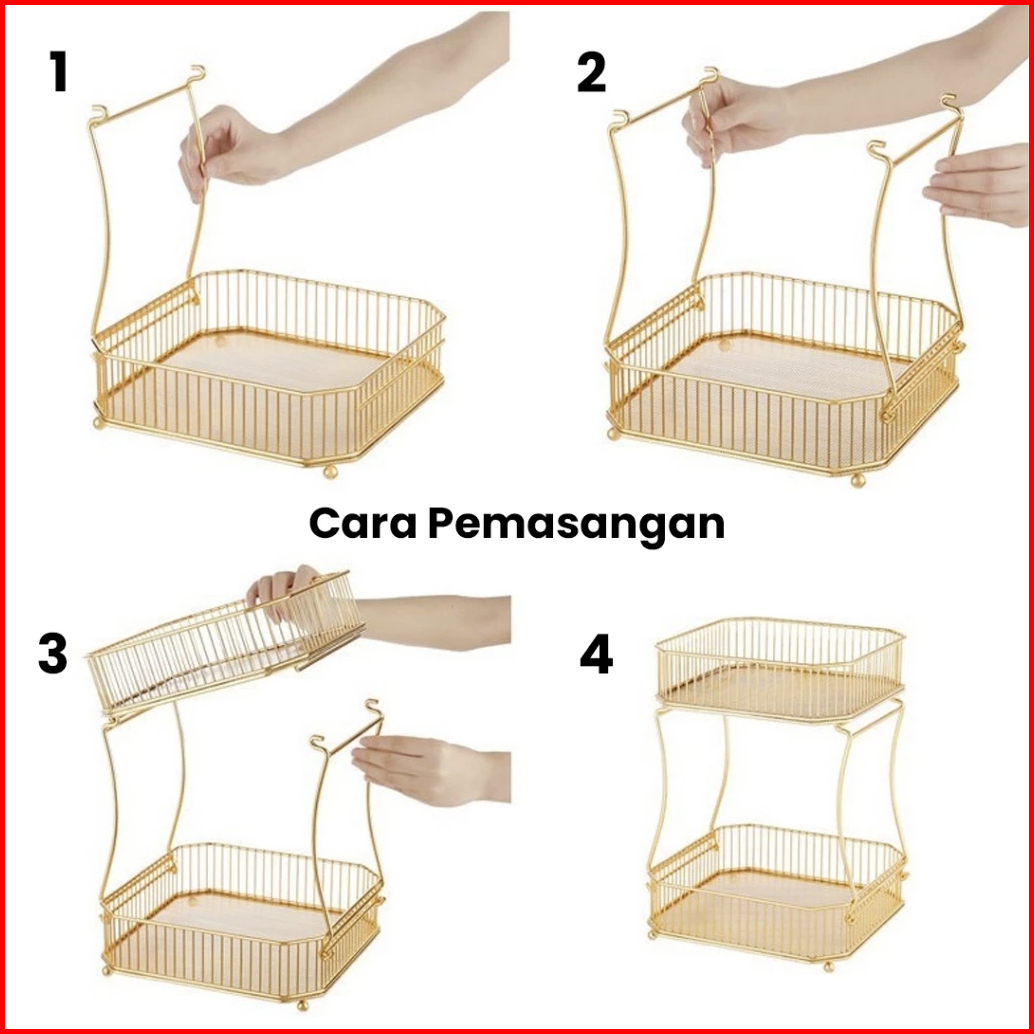 1

2

Cara Pemasangan

3

4