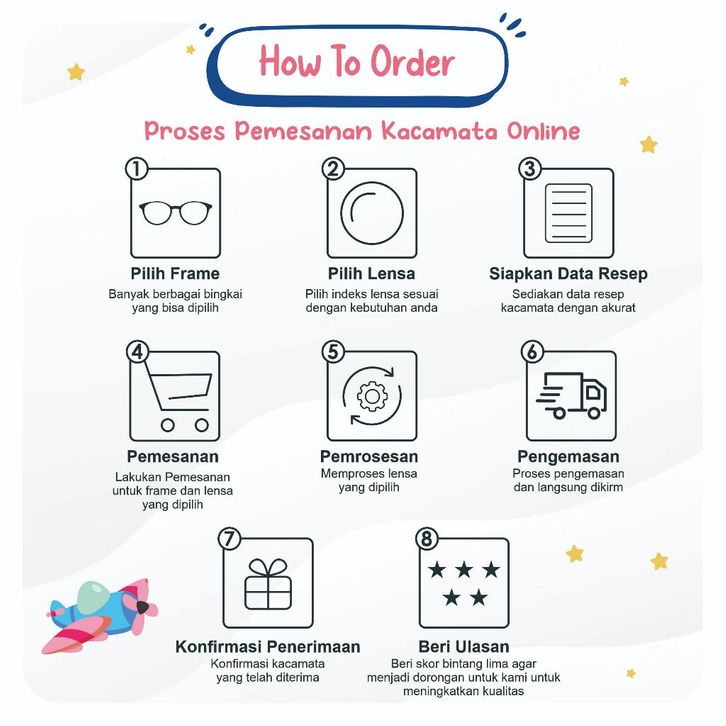 How To Order

Proses Pemesanan Kacamata Online

1
Pilih Frame
Banyak berbagai bingkai yang bisa dipilih

2
Pilih Lensa
Pilih indeks lensa sesuai dengan kebutuhan anda

3
Siapkan Data Resep
Sediakan data resep kacamata dengan akurat

4
Pemesanan
Lakukan Pemesanan untuk frame dan lensa yang dipilih

5
Pemrosesan
Memproses lensa yang dipilih

6
Pengemasan
Proses pengemasan dan langsung dikirm

7
Konfirmasi Penerimaan
Konfirmasi kacamata yang telah diterima

8
Beri Ulasan
Beri skor bintang lima agar menjadi dorongan untuk kami untuk meningkatkan kualitas