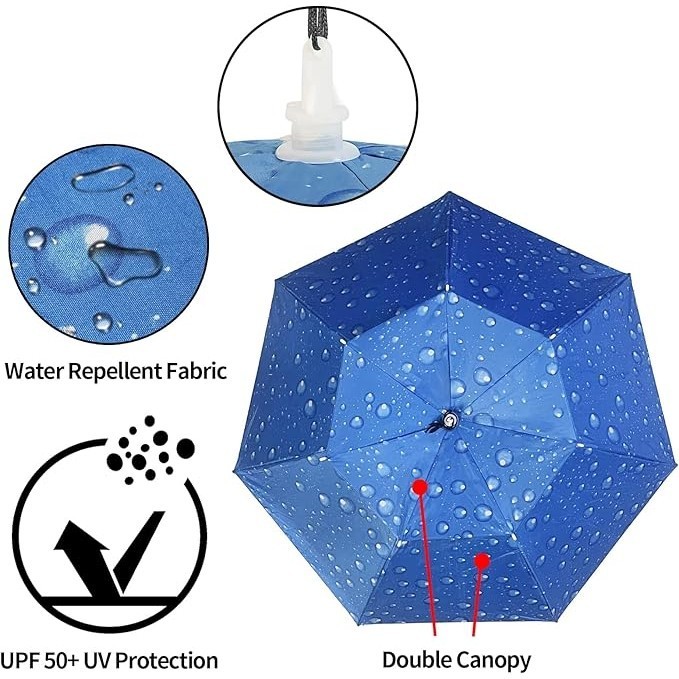 Water Repellent Fabric

UPF 50+ UV Protection

Double Canopy